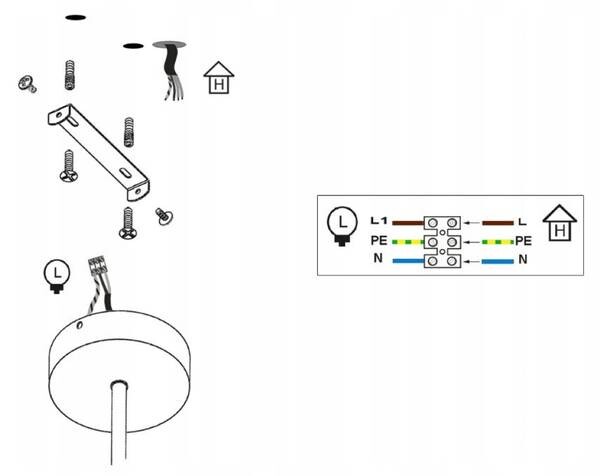 H

L

L

L1

PE

N

L

PE

N

H