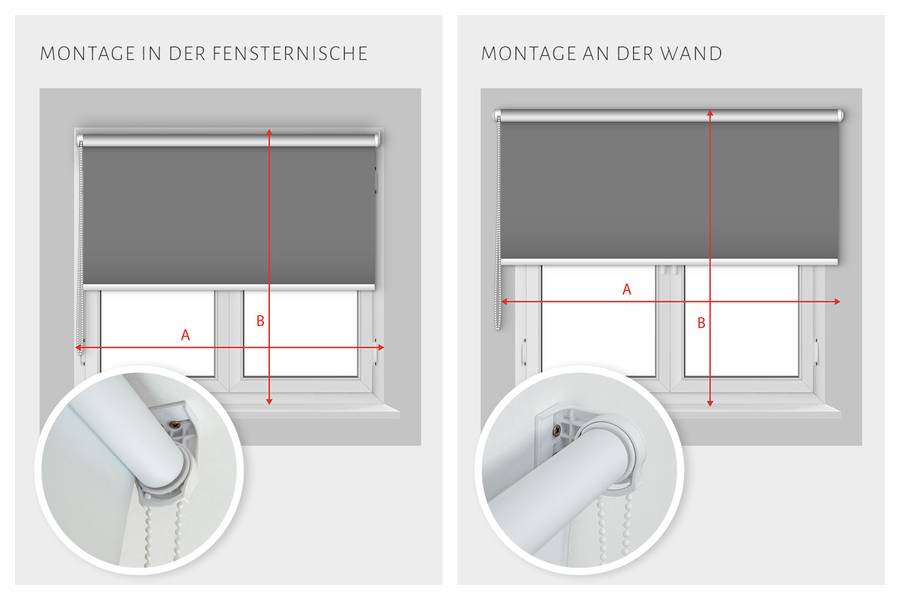 MONTAGE IN DER FENSTERNISCHE

B

A

MONTAGE AN DER WAND

A

B