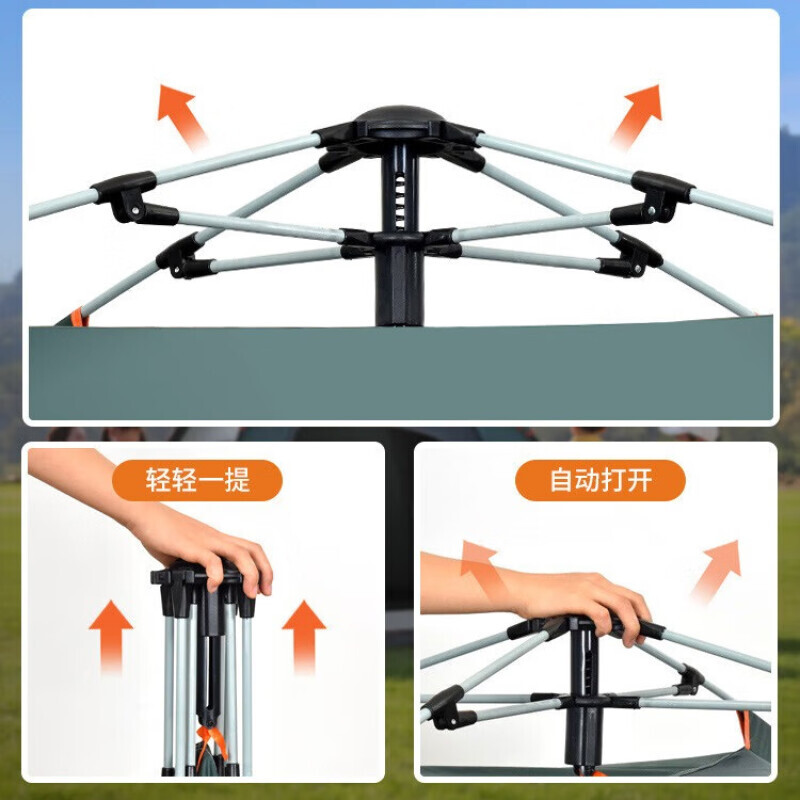 轻轻一提

自动打开