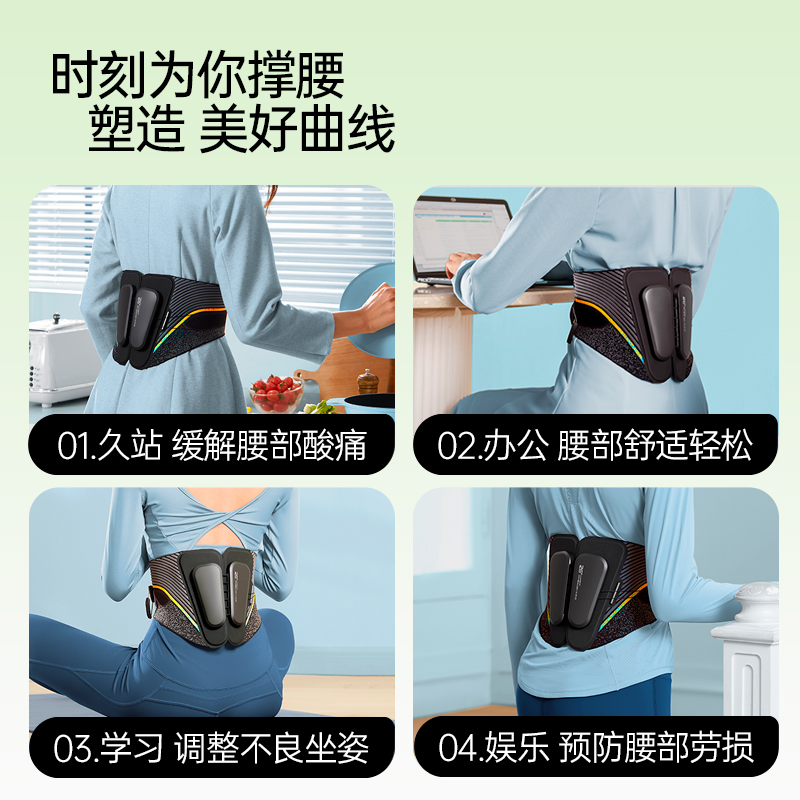 时刻为你撑腰
塑造 美好曲线

01.久站 缓解腰部酸痛

02.办公 腰部舒适轻松

03.学习 调整不良坐姿

04.娱乐 预防腰部劳损