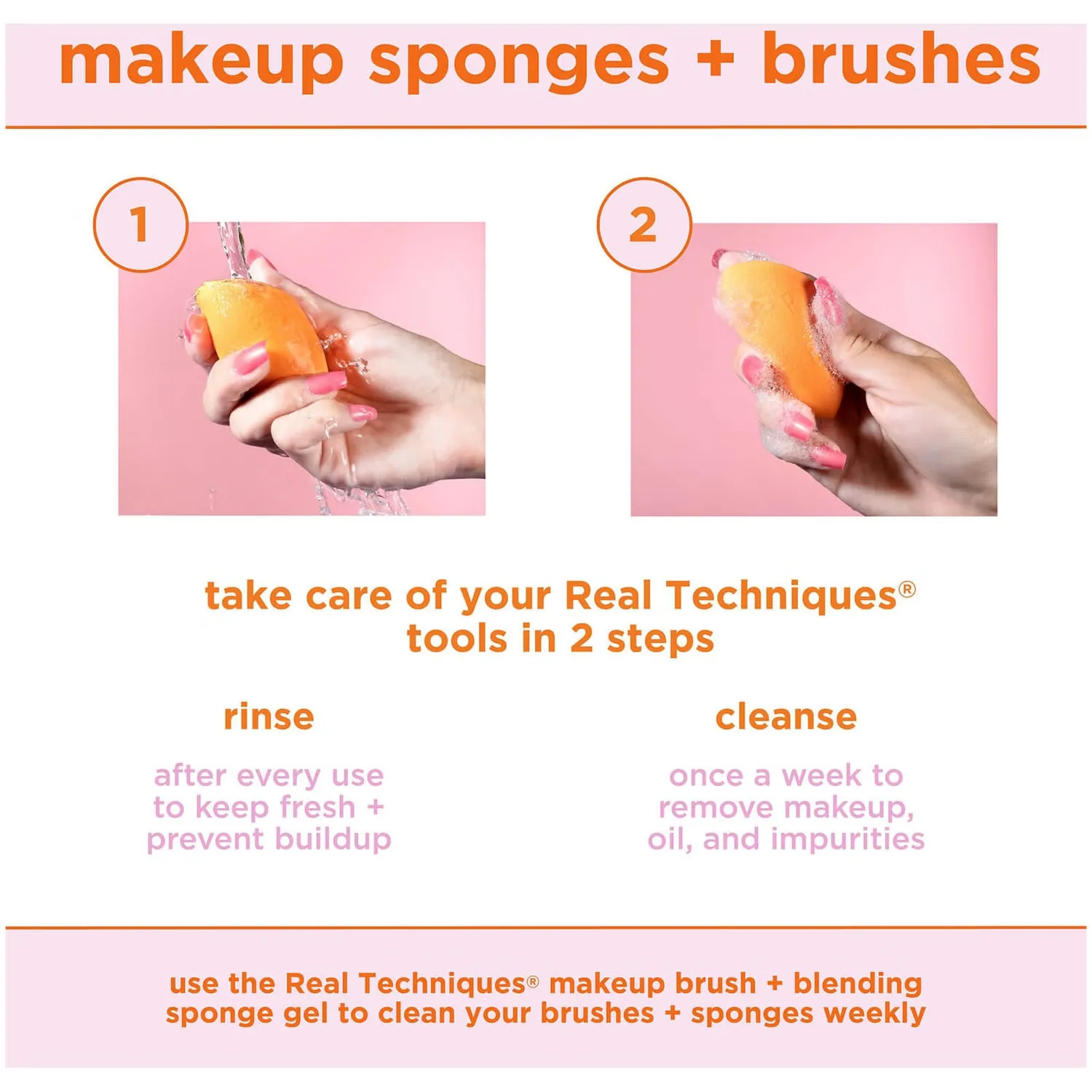 makeup sponges + brushes

1

2

take care of your Real Techniques® tools in 2 steps

rinse

after every use to keep fresh + prevent buildup

cleanse

once a week to remove makeup, oil, and impurities

use the Real Techniques® makeup brush + blending sponge gel to clean your brushes + sponges weekly