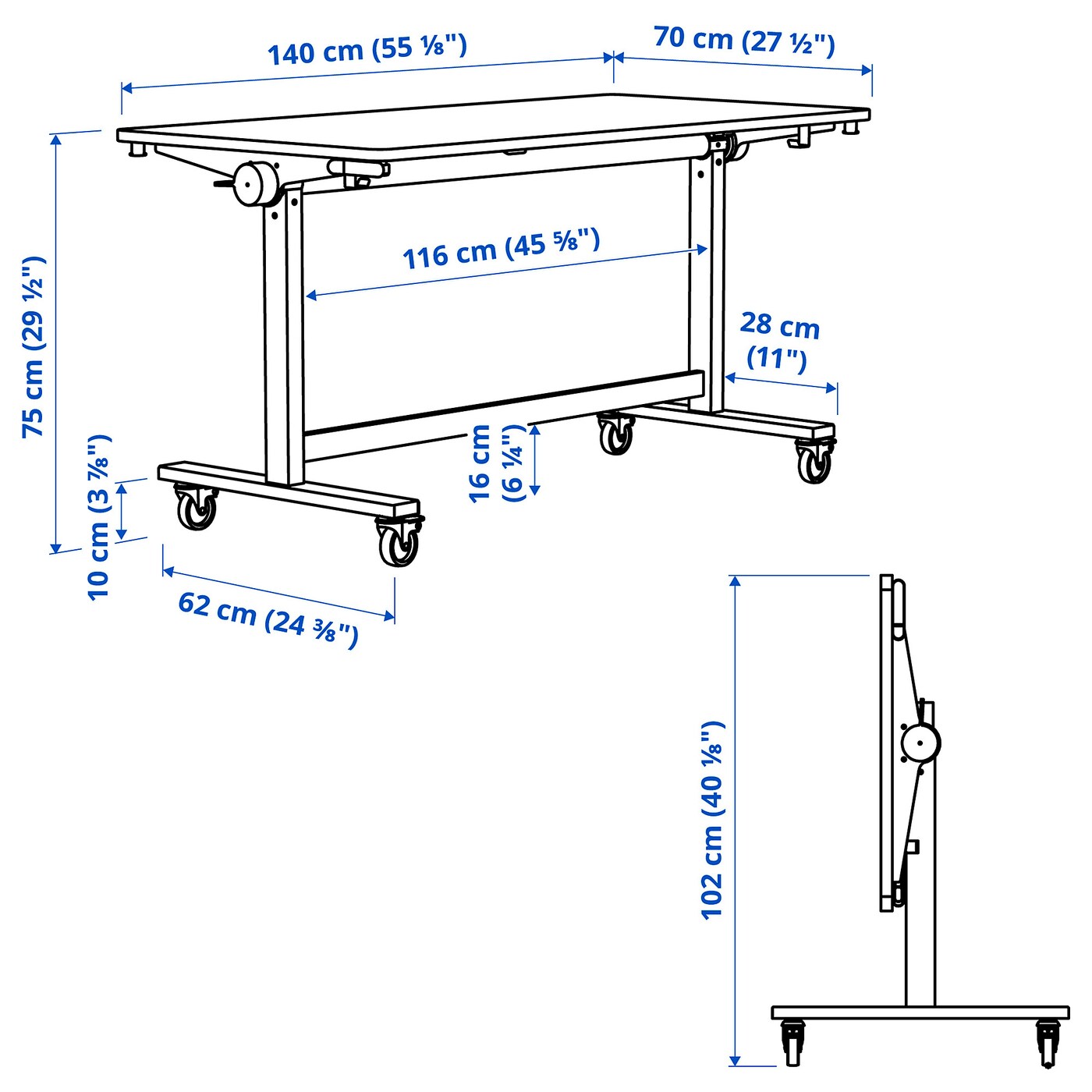 140 cm (55 ⅛")

70 cm (27 ½")

75 cm (29 ½")

116 cm (45 ⅝")

28 cm (11")

16 cm (6 ¼")

10 cm (3 ⅞")

62 cm (24 ⅜")

102 cm (40 ⅛")