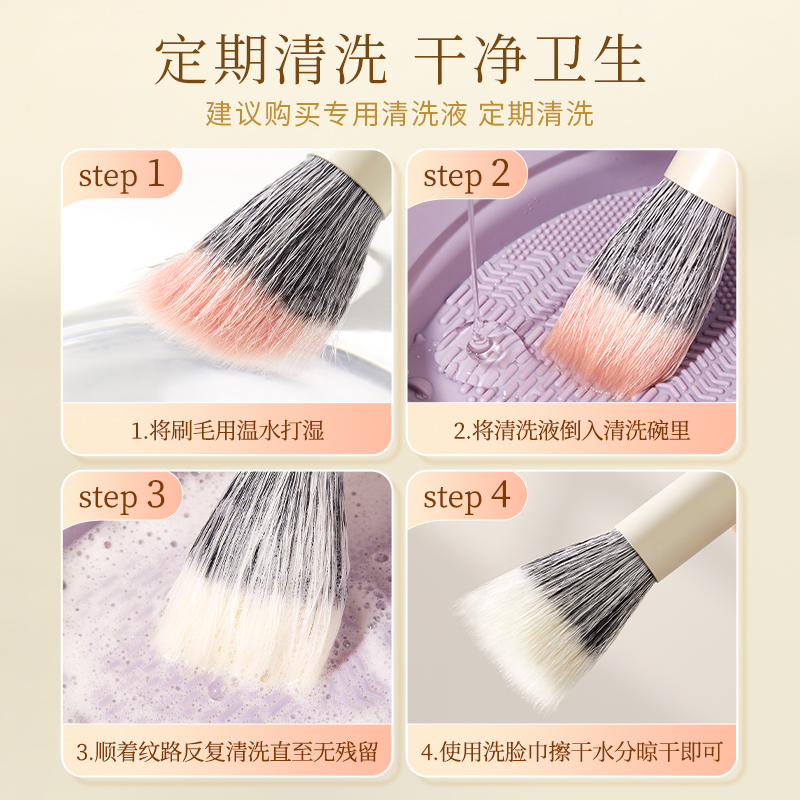 定期清洗 干净卫生

建议购买专用清洗液 定期清洗

step 1

1.将刷毛用温水打湿

step 2

2.将清洗液倒入清洗碗里

step 3

3.顺着纹路反复清洗直至无残留

step 4

4.使用洗脸巾擦干水分晾干即可