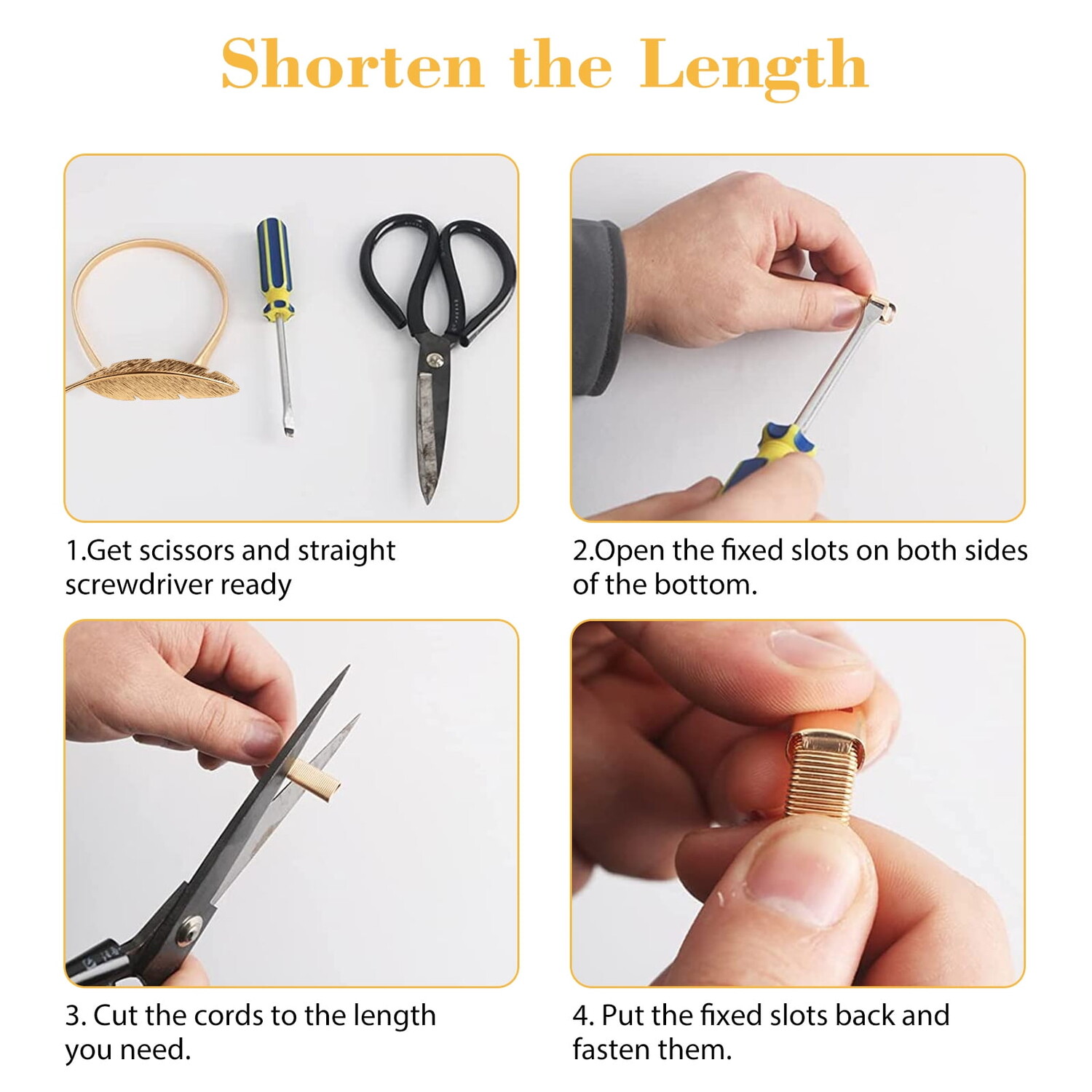 Shorten the Length

1.Get scissors and straight screwdriver ready

2.Open the fixed slots on both sides of the bottom.

3. Cut the cords to the length you need.

4. Put the fixed slots back and fasten them.