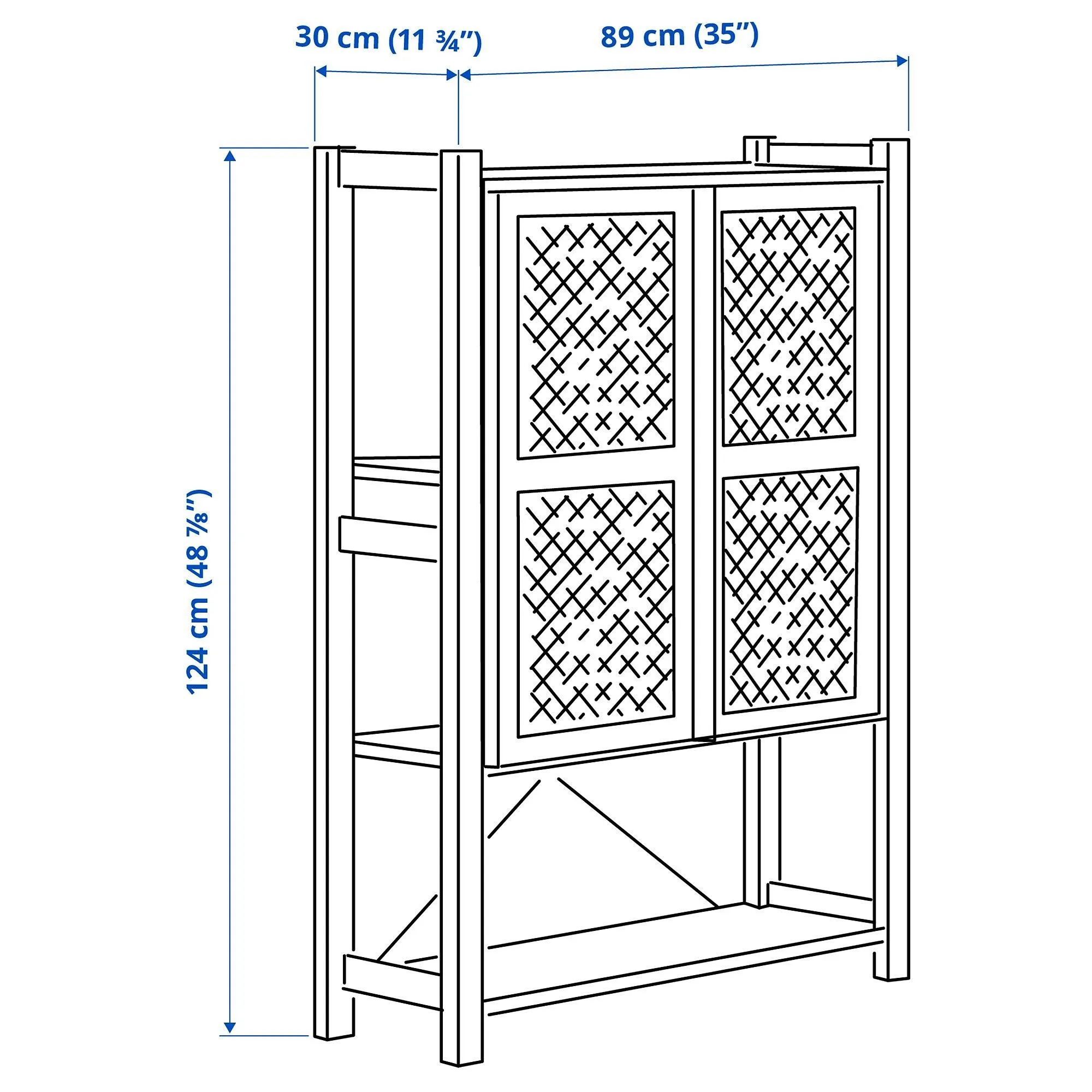 30 cm (11 ¾")

89 cm (35")

124 cm (48 ⅞")