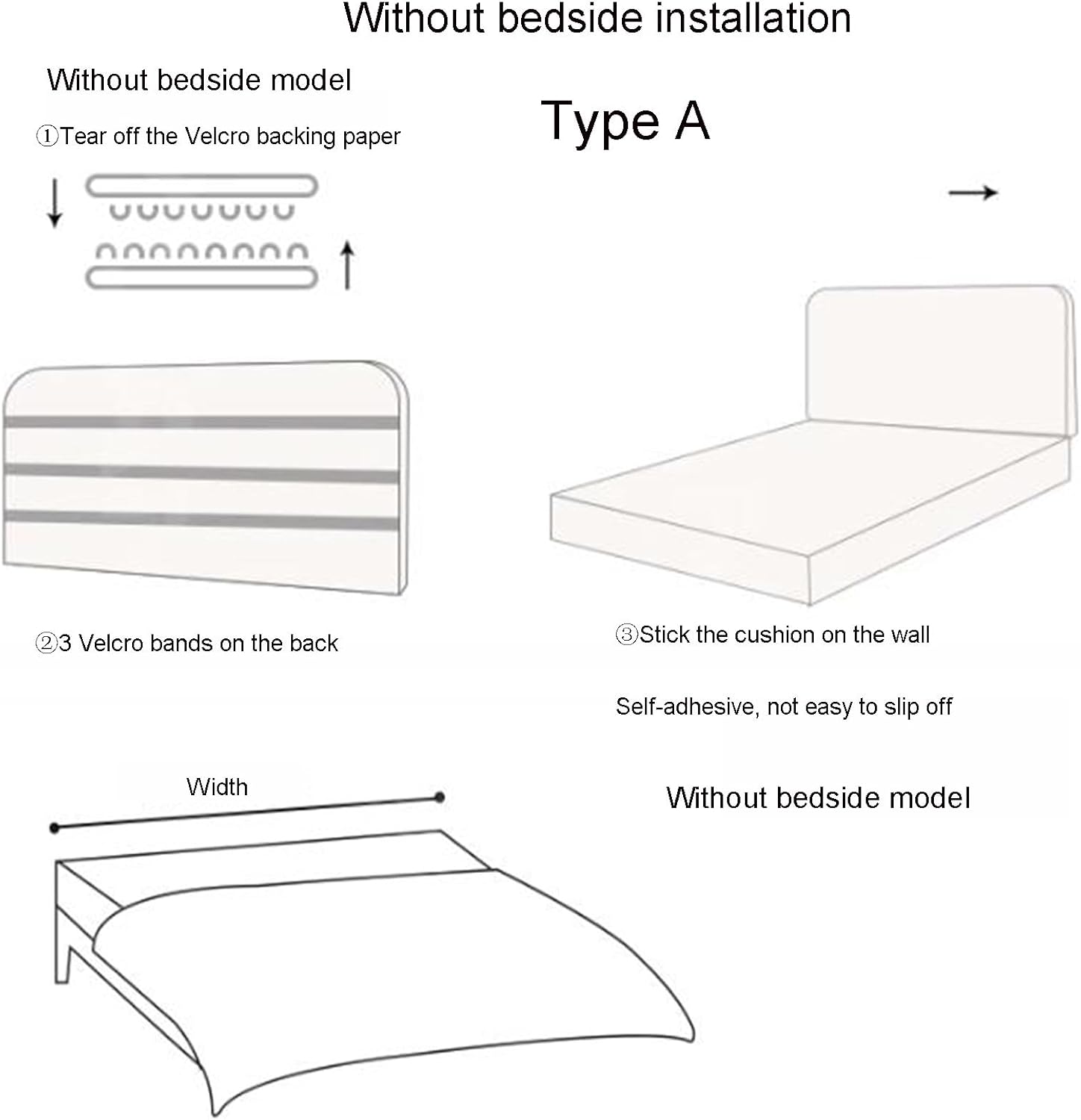 Without bedside installation

Without bedside model

Type A

①Tear off the Velcro backing paper

②3 Velcro bands on the back

③Stick the cushion on the wall

Self-adhesive, not easy to slip off

Width

Without bedside model