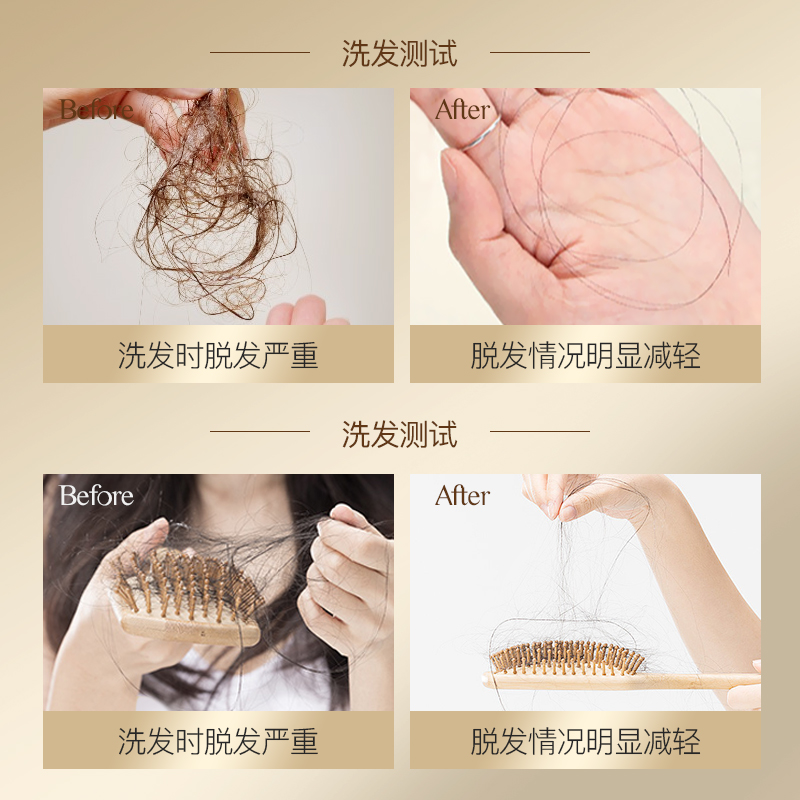 洗发测试

Before

洗发时脱发严重

After

脱发情况明显减轻

洗发测试

Before

洗发时脱发严重

After

脱发情况明显减轻