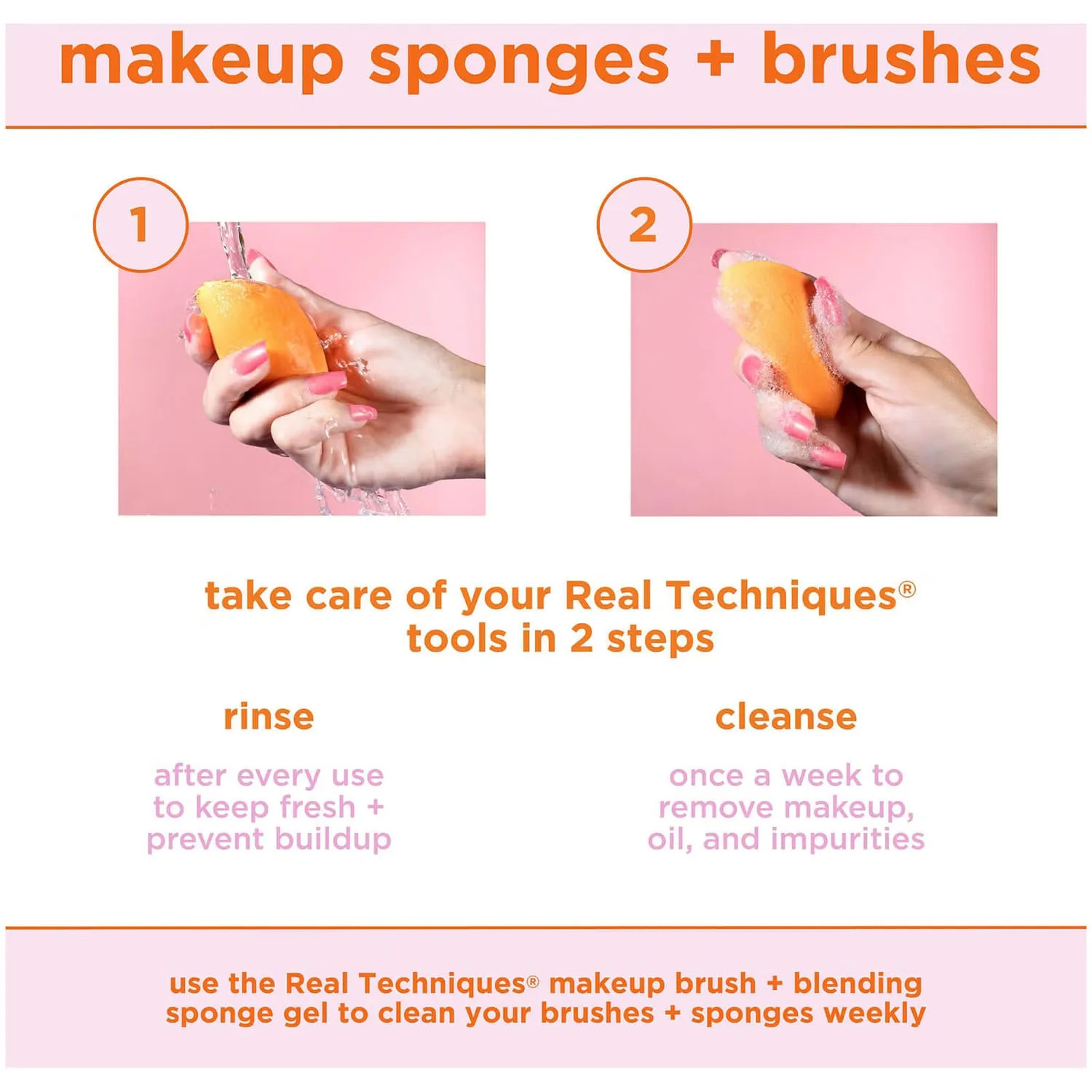 makeup sponges + brushes

1

2

take care of your Real Techniques® tools in 2 steps

rinse

after every use to keep fresh + prevent buildup

cleanse

once a week to remove makeup, oil, and impurities

use the Real Techniques® makeup brush + blending sponge gel to clean your brushes + sponges weekly