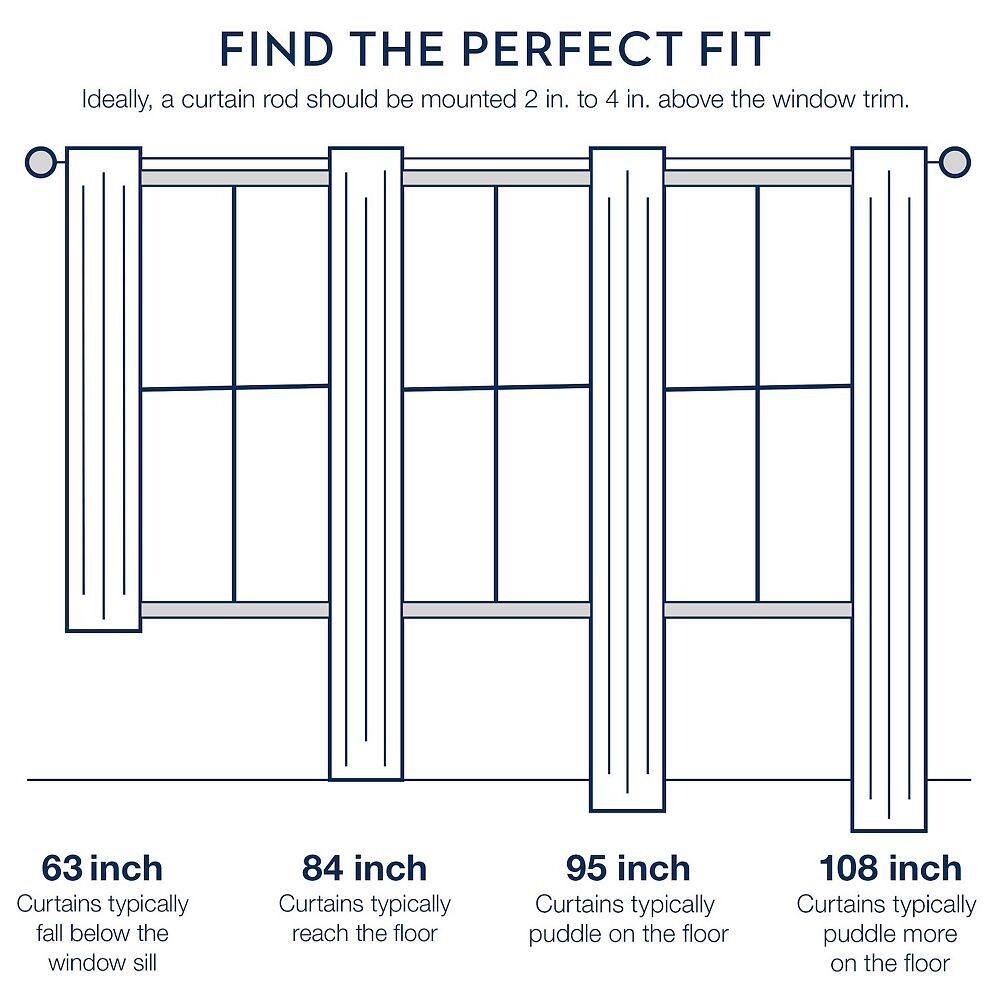 FIND THE PERFECT FIT

Ideally, a curtain rod should be mounted 2 in. to 4 in. above the window trim.

63 inch
Curtains typically fall below the window sill

84 inch
Curtains typically reach the floor

95 inch
Curtains typically puddle on the floor

108 inch
Curtains typically puddle more on the floor