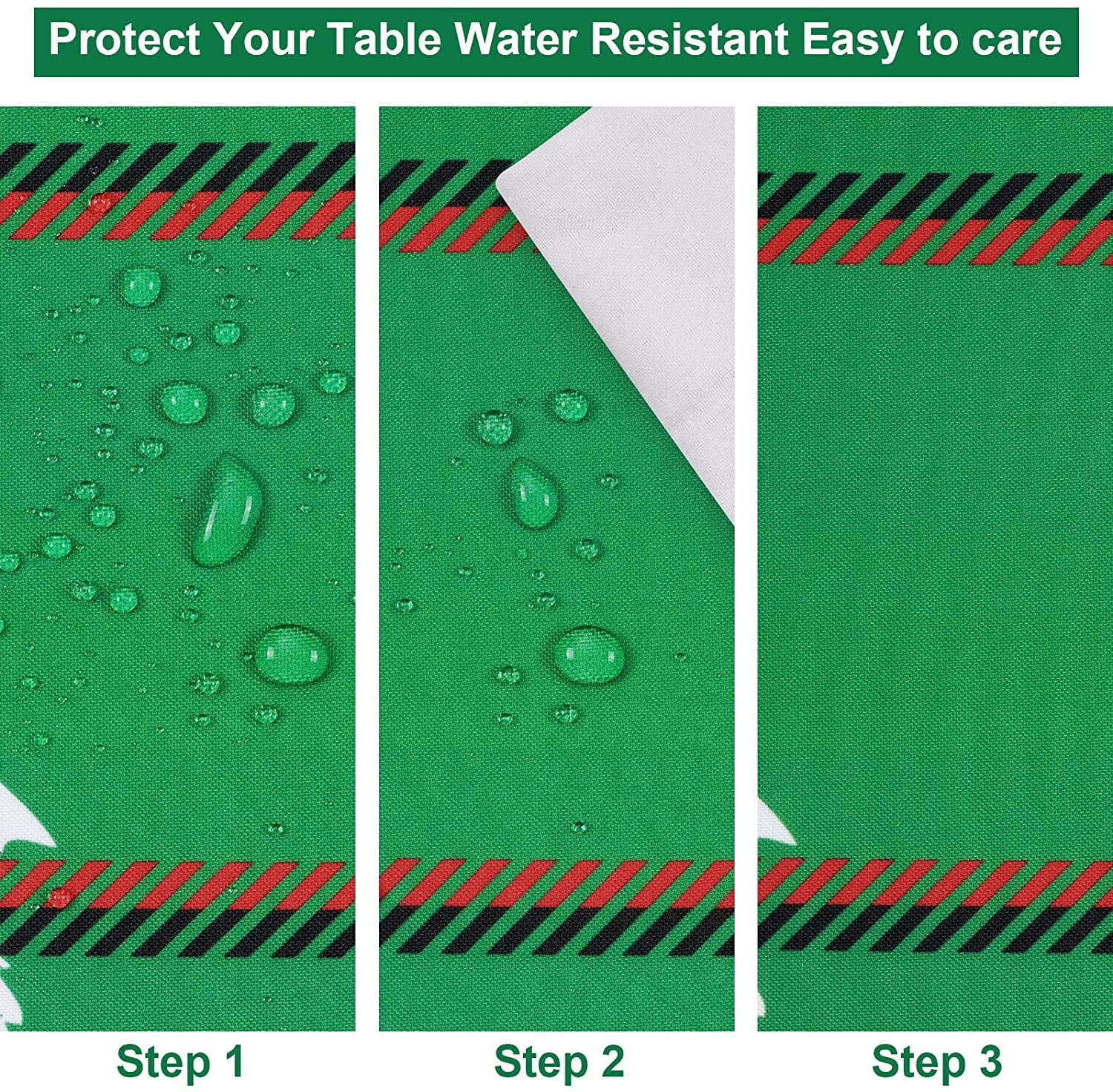 Protect Your Table Water Resistant Easy to care

Step 1

Step 2

Step 3