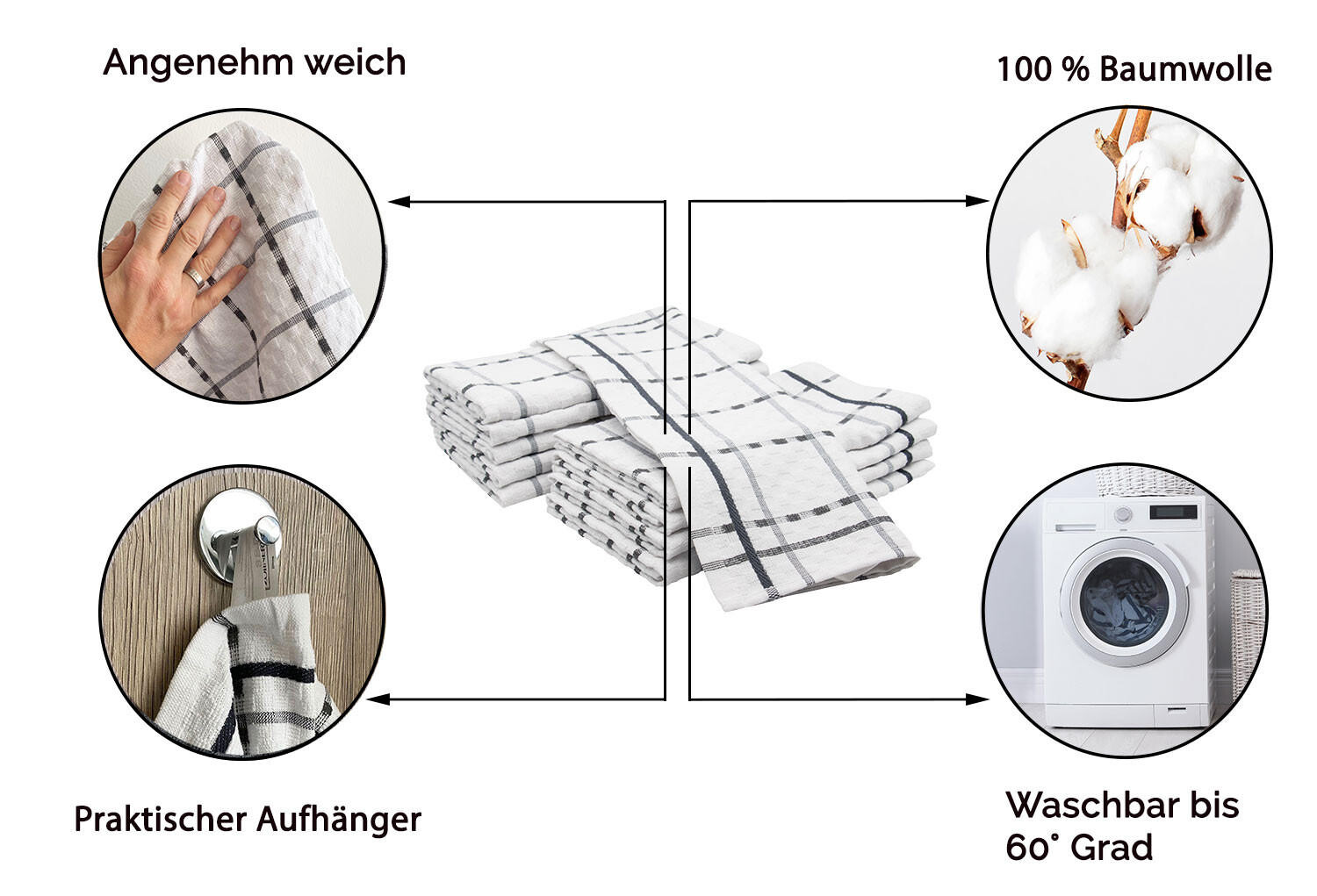 Angenehm weich

100 % Baumwolle

Praktischer Aufhänger

Waschbar bis 60° Grad