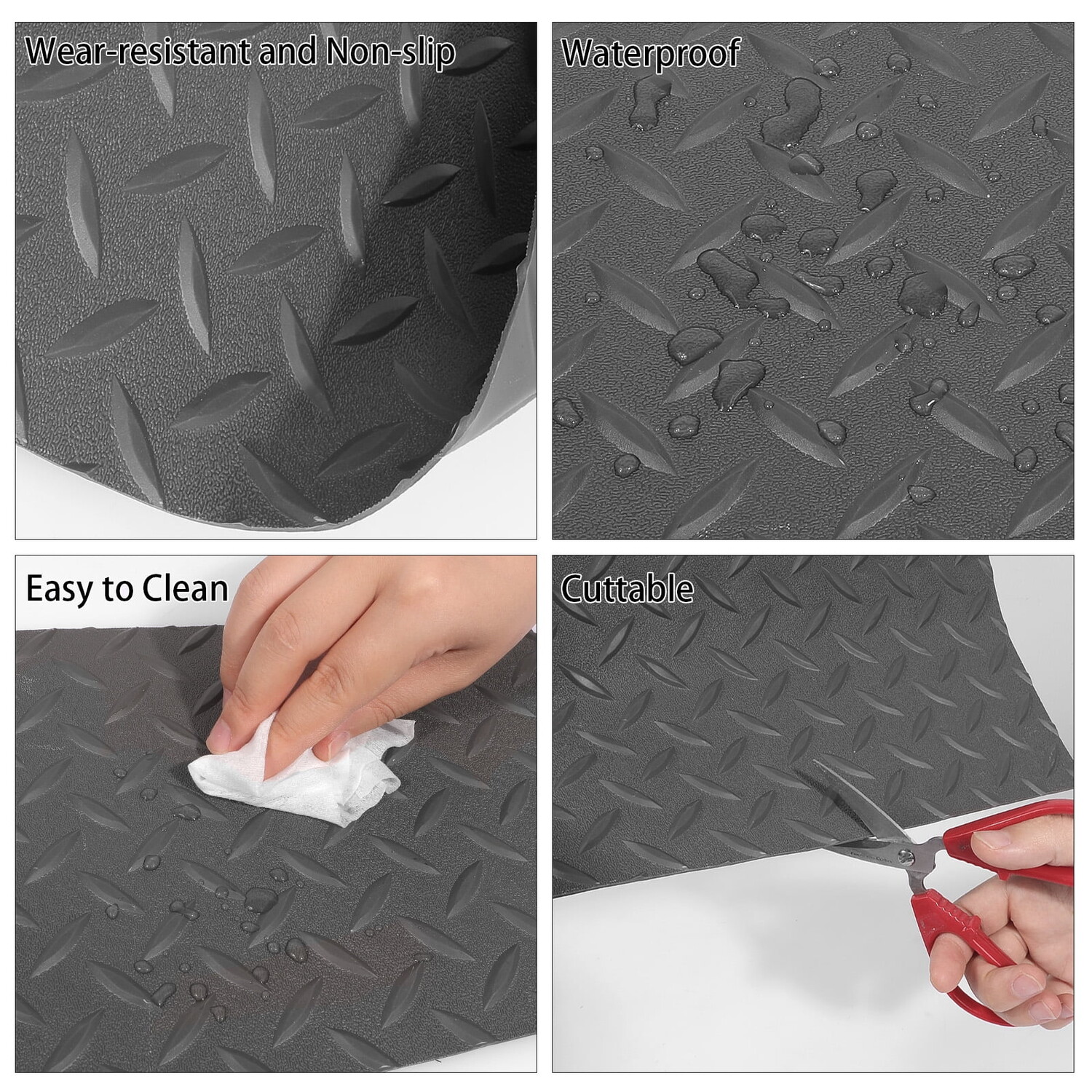 Wear-resistant and Non-slip

Waterproof

Easy to Clean

Cuttable