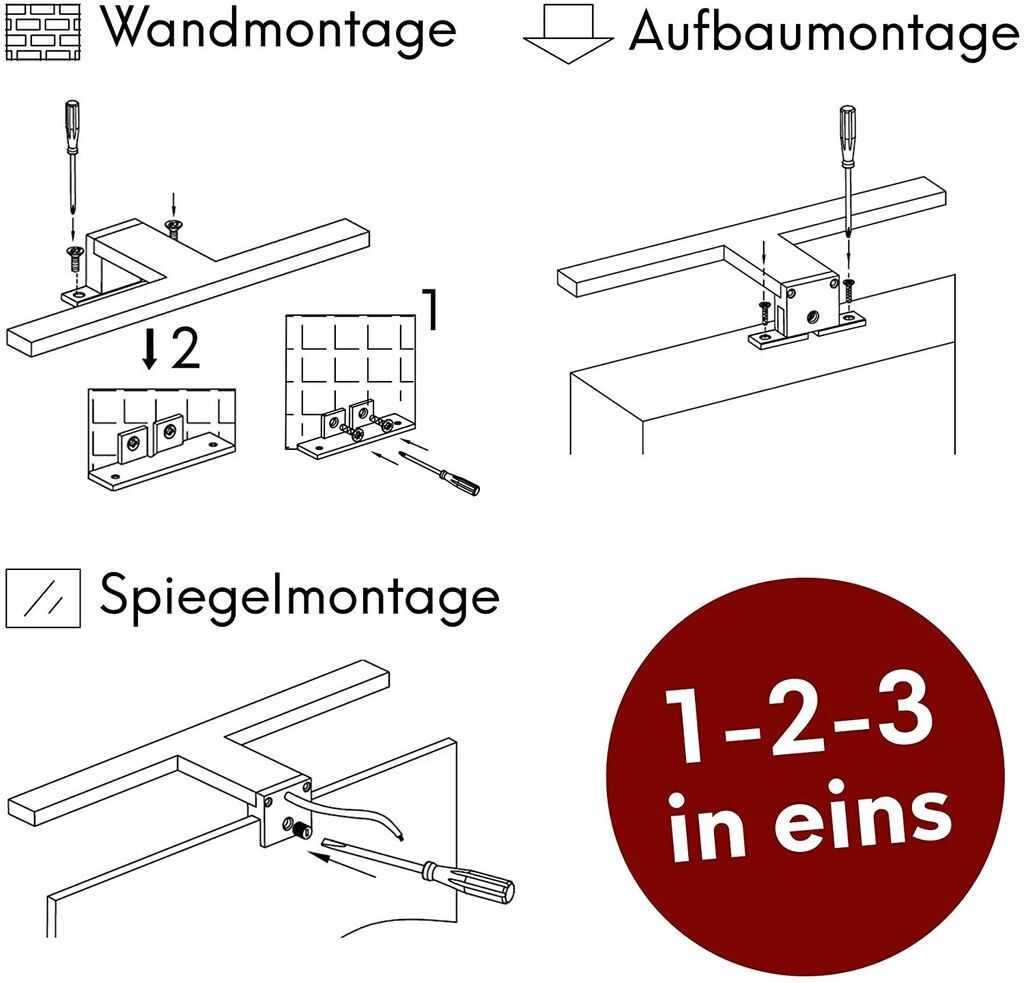 Wandmontage

Aufbaumontage

2

1

Spiegelmontage

1-2-3 in eins