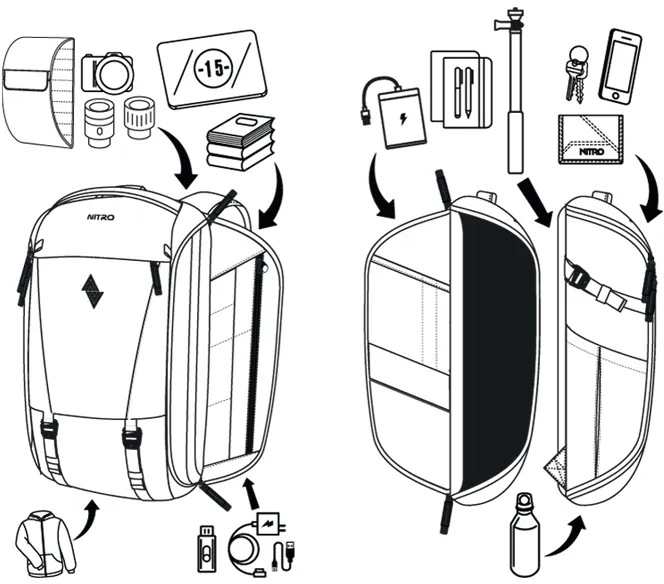 -15-

NITRO

NITRO