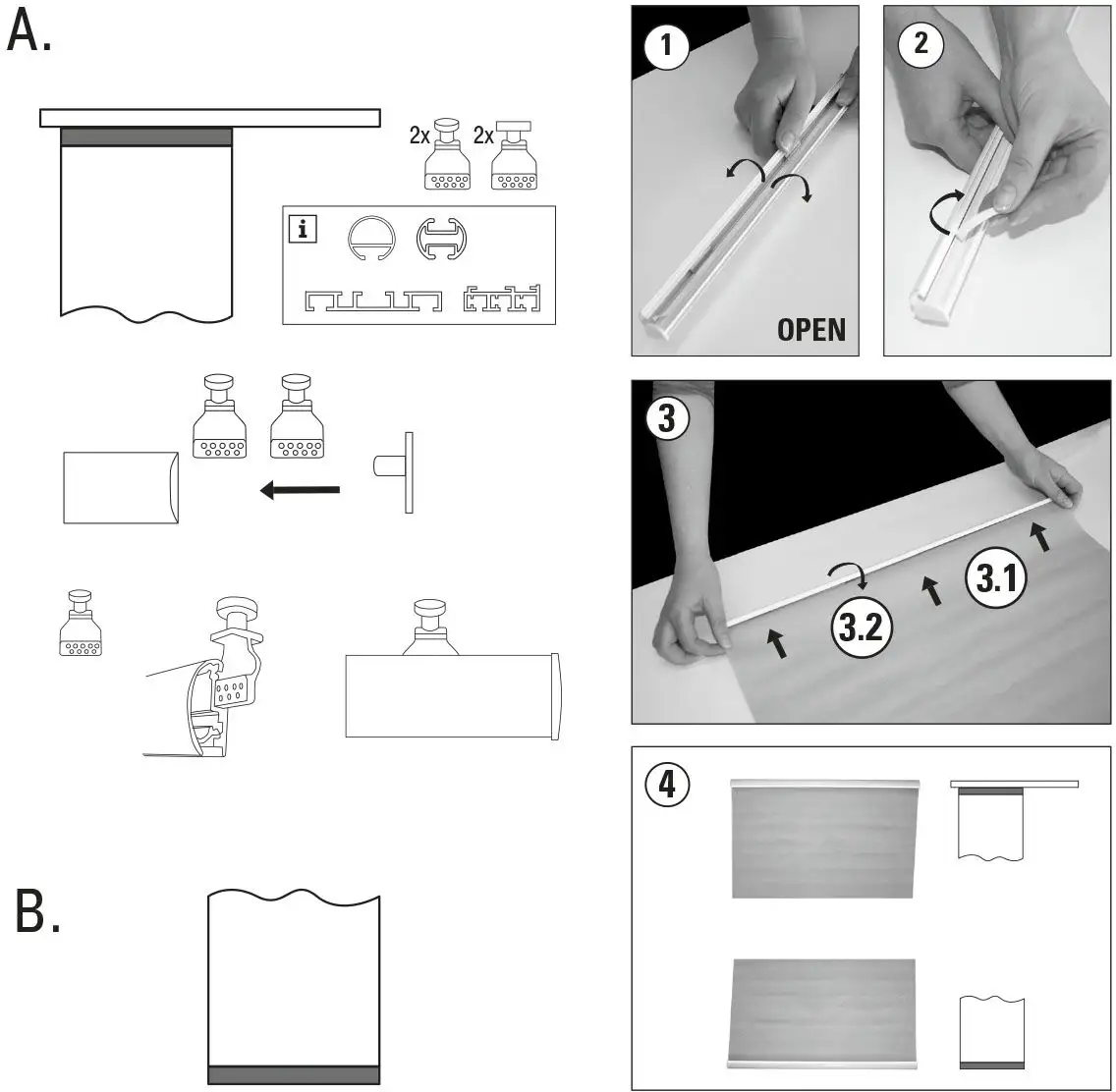 A.

2x 2x

i

B.

1

OPEN

2

3

3.2

3.1

4