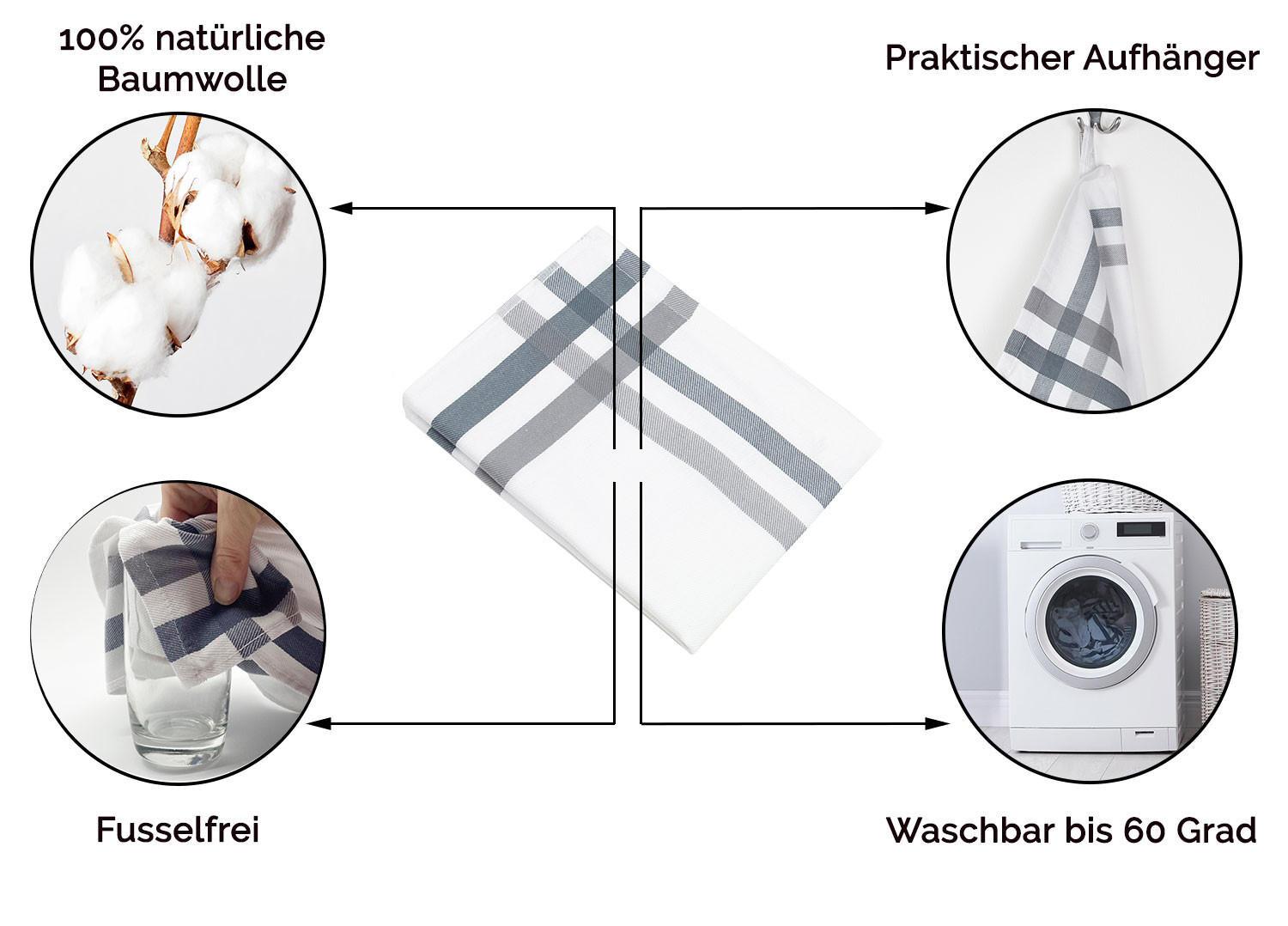 100% natürliche Baumwolle

Praktischer Aufhänger

Fusselfrei

Waschbar bis 60 Grad