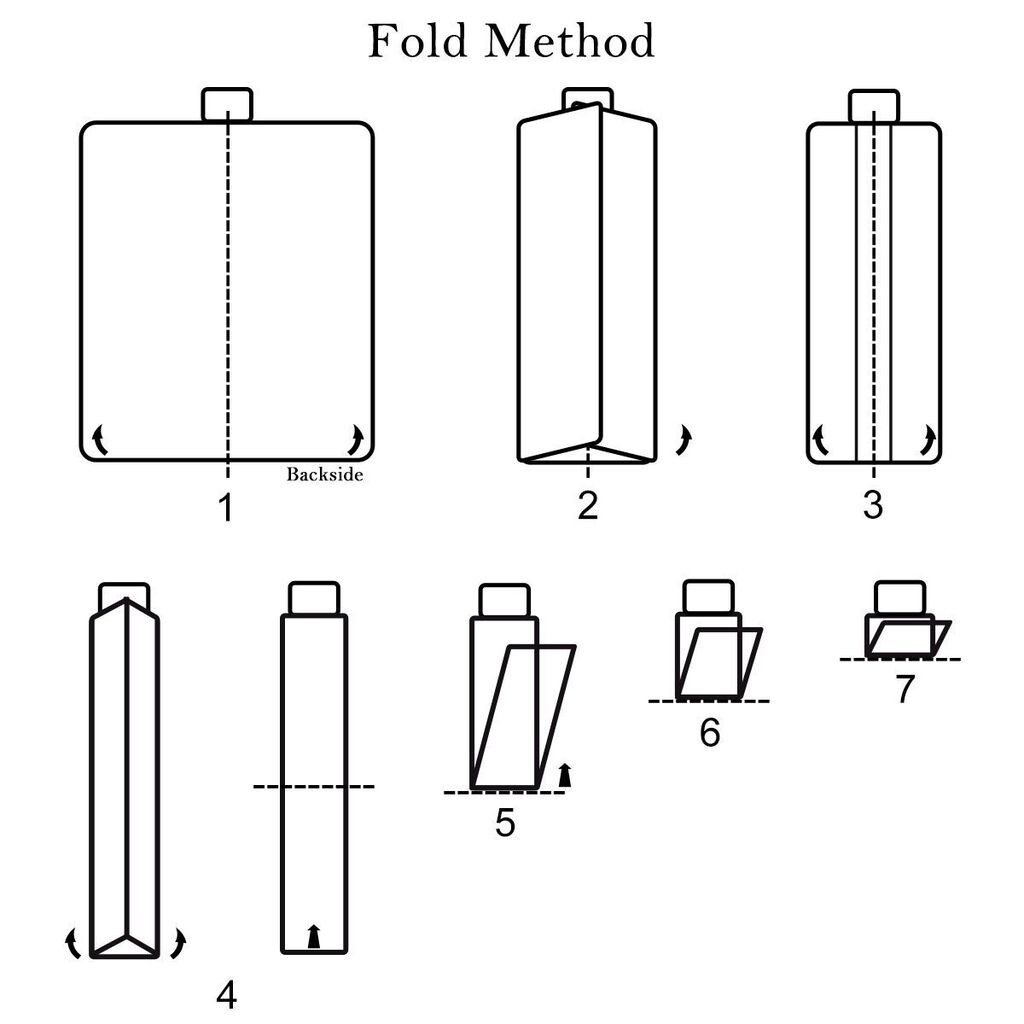 Fold Method

Backside

1

2

3

4

5

6

7