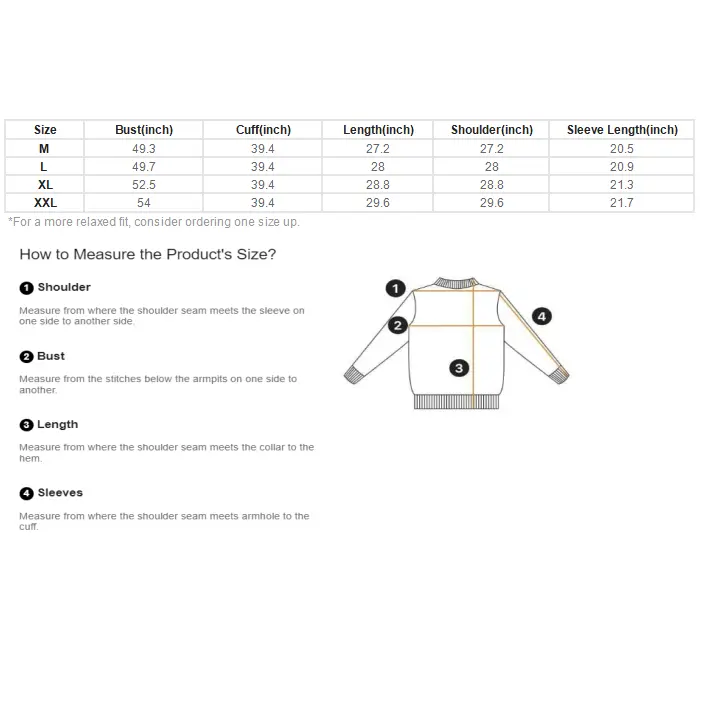 | Size | Bust(inch) | Cuff(inch) | Length(inch) | Shoulder(inch) | Sleeve Length(inch) |
|---|---|---|---|---|---|
| M | 49.3 | 39.4 | 27.2 | 27.2 | 20.5 |
| L | 49.7 | 39.4 | 28 | 28 | 20.9 |
| XL | 52.5 | 39.4 | 28.8 | 28.8 | 21.3 |
| XXL | 54 | 39.4 | 29.6 | 29.6 | 21.7 |

*For a more relaxed fit, consider ordering one size up.

How to Measure the Product's Size?

1 Shoulder

Measure from where the shoulder seam meets the sleeve on one side to another side.

2 Bust

Measure from the stitches below the armpits on one side to another.

3 Length

Measure from where the shoulder seam meets the collar to the hem.

4 Sleeves

Measure from where the shoulder seam meets armhole to the cuff.

1
2
3
4