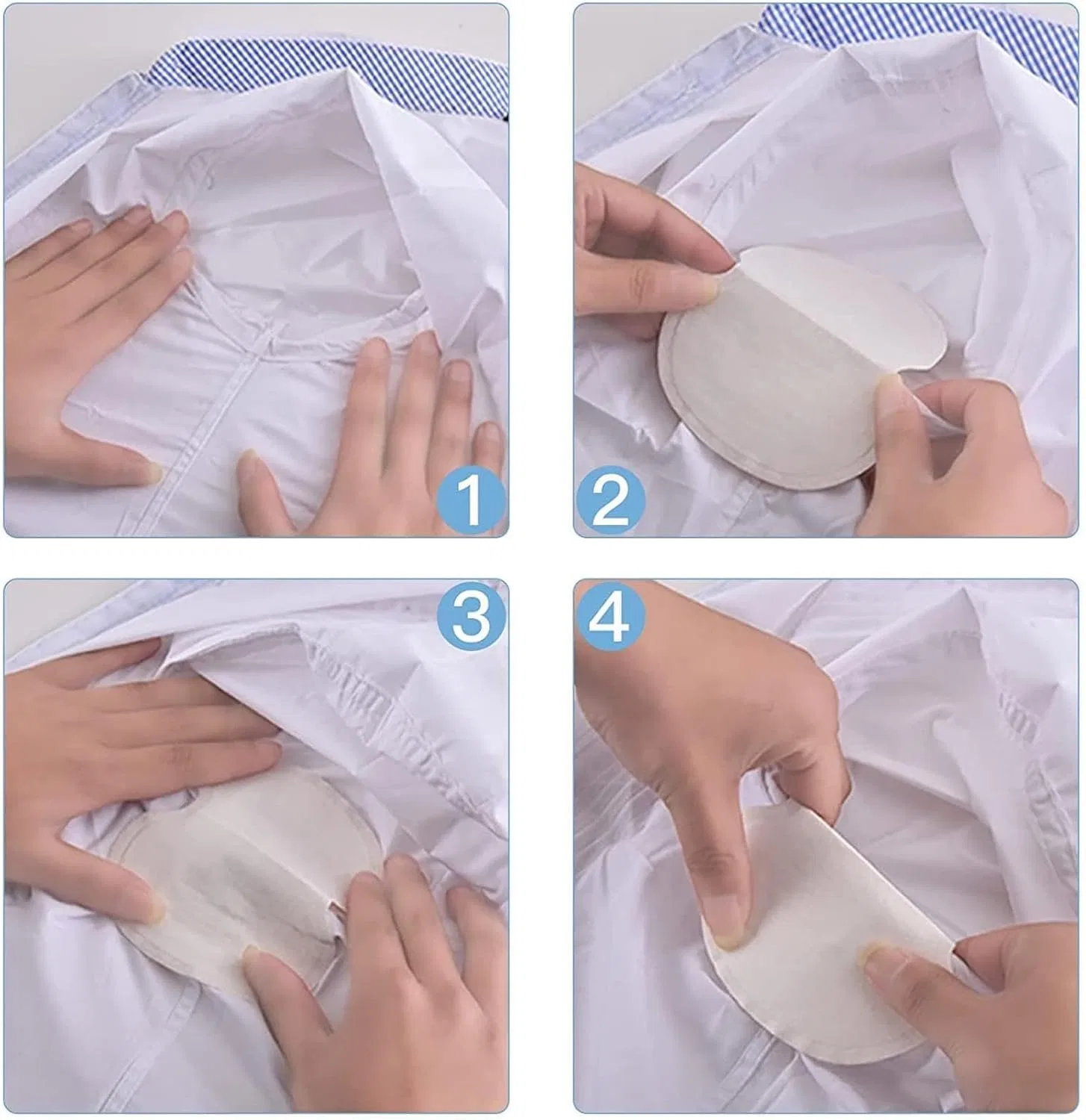 1

2

3

4