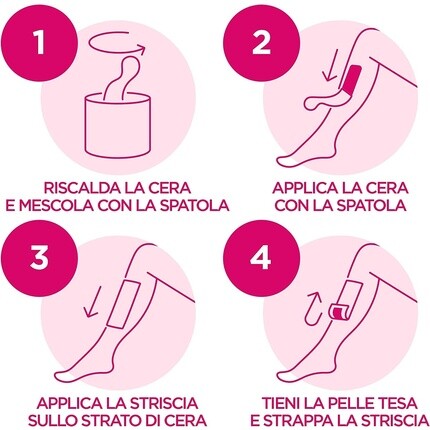 1

RISCALDA LA CERA
E MESCOLA CON LA SPATOLA

2

APPLICA LA CERA
CON LA SPATOLA

3

APPLICA LA STRISCIA
SULLO STRATO DI CERA

4

TIENI LA PELLE TESA
E STRAPPA LA STRISCIA