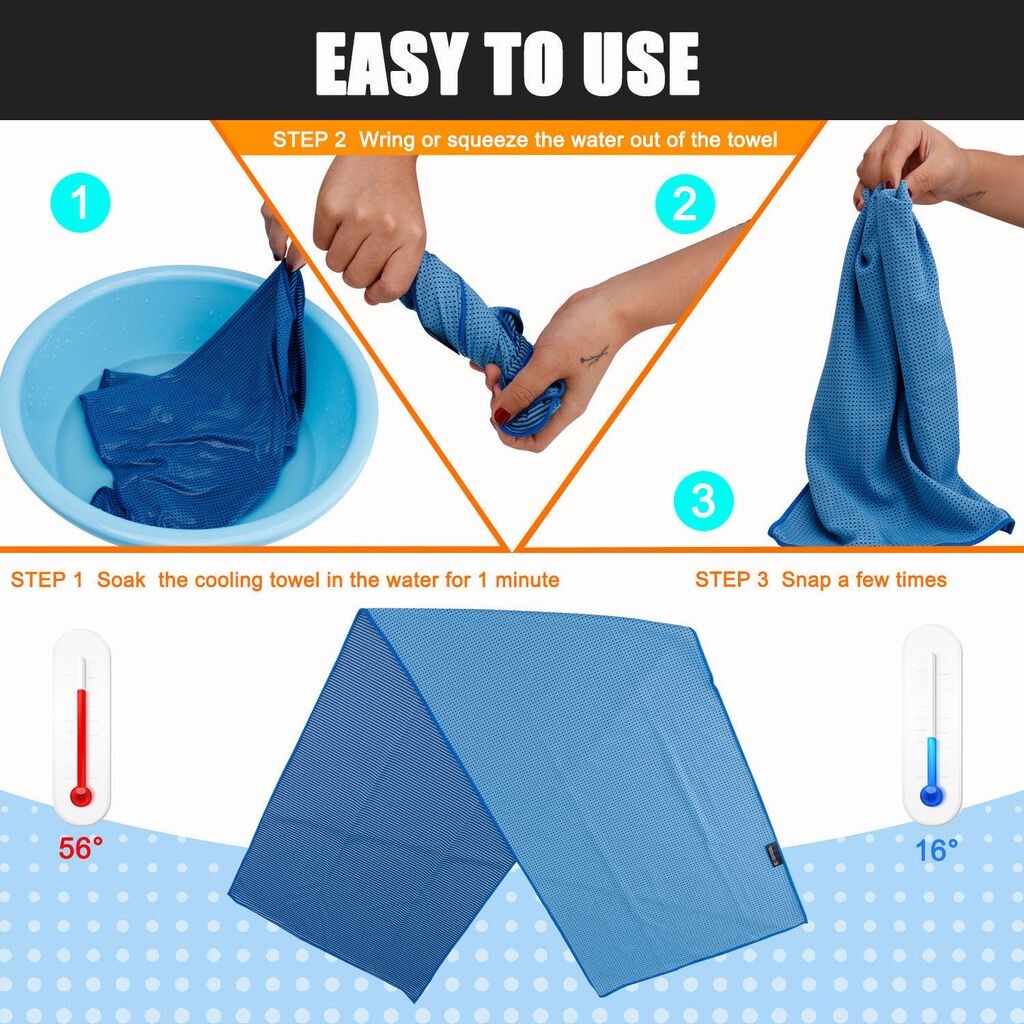 EASY TO USE

STEP 2 Wring or squeeze the water out of the towel

1

2

3

STEP 1 Soak the cooling towel in the water for 1 minute

STEP 3 Snap a few times

56°

16°