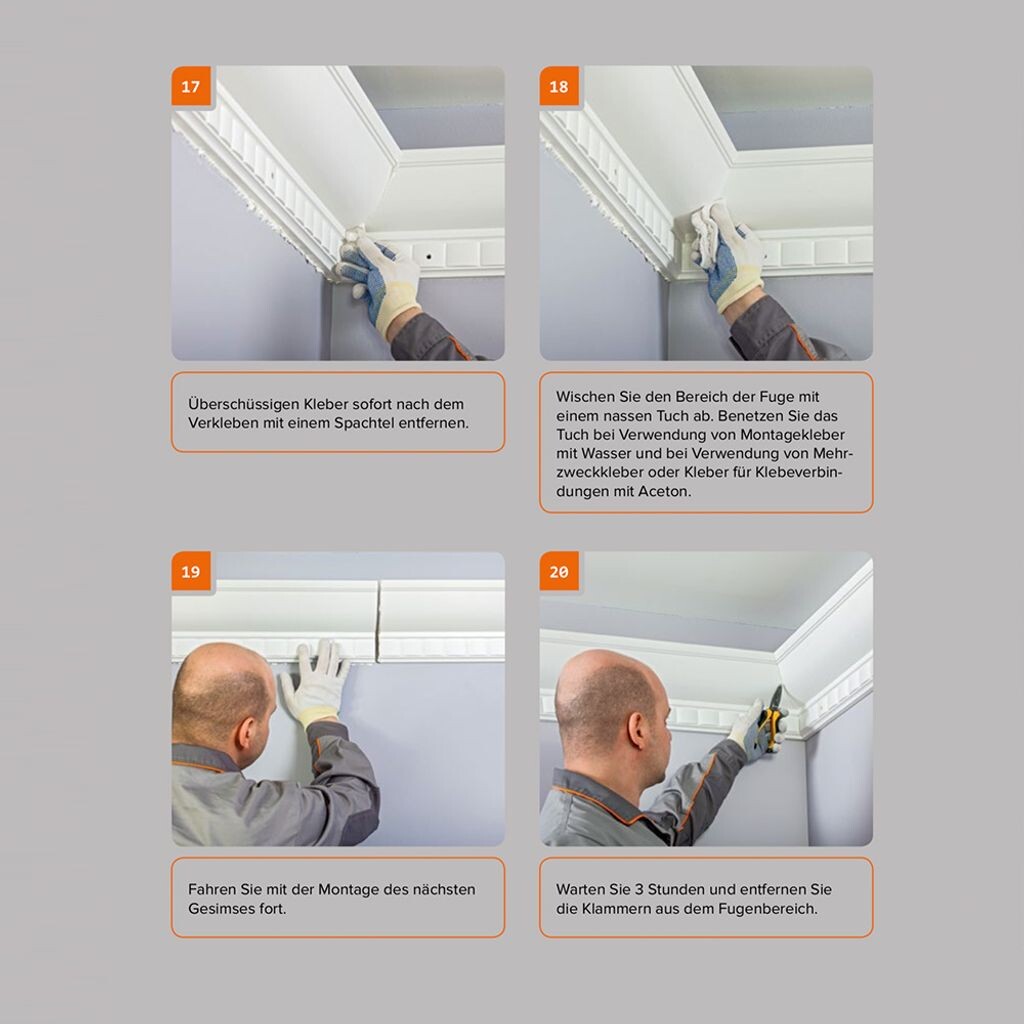 17

Überschüssigen Kleber sofort nach dem Verkleben mit einem Spachtel entfernen.

18

Wischen Sie den Bereich der Fuge mit einem nassen Tuch ab. Benetzen Sie das Tuch bei Verwendung von Montagekleber mit Wasser und bei Verwendung von Mehrzweckkleber oder Kleber für Klebeverbindungen mit Aceton.

19

Fahren Sie mit der Montage des nächsten Gesimses fort.

20

Warten Sie 3 Stunden und entfernen Sie die Klammern aus dem Fugenbereich.