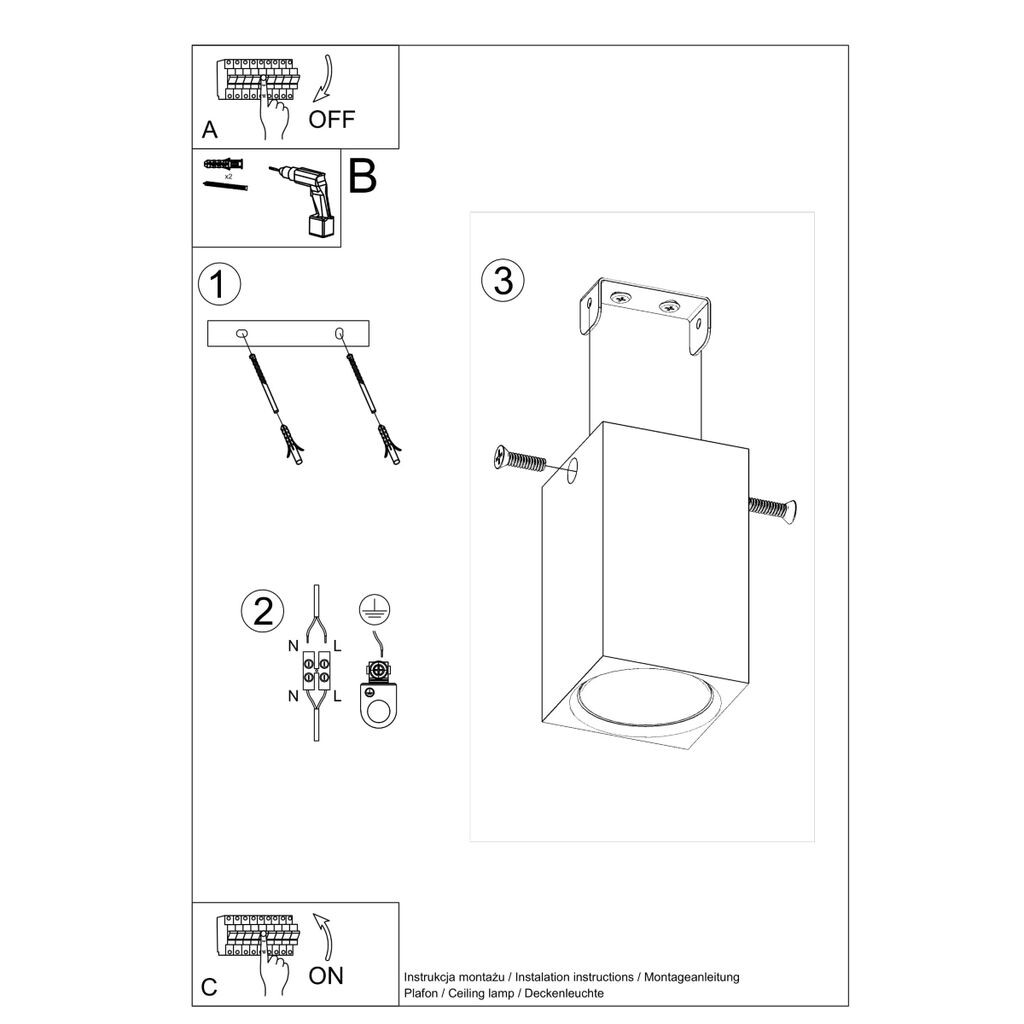 A
OFF

x2
B

1

3

2
N L
N L

C
ON

Instrukcja montażu / Instalation instructions / Montageanleitung
Plafon / Ceiling lamp / Deckenleuchte