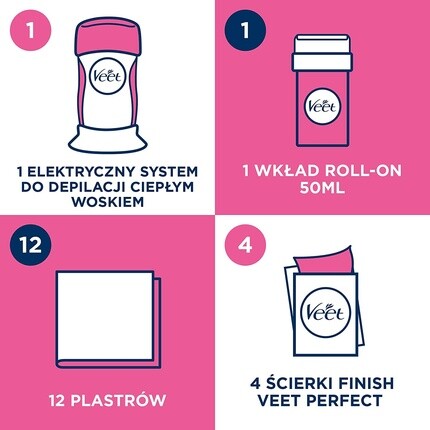 1

Veet

1 ELEKTRYCZNY SYSTEM DO DEPILACJI CIEPŁYM WOSKIEM

1

Veet

1 WKŁAD ROLL-ON 50ML

12

12 PLASTRÓW

4

Veet

4 ŚCIERKI FINISH VEET PERFECT