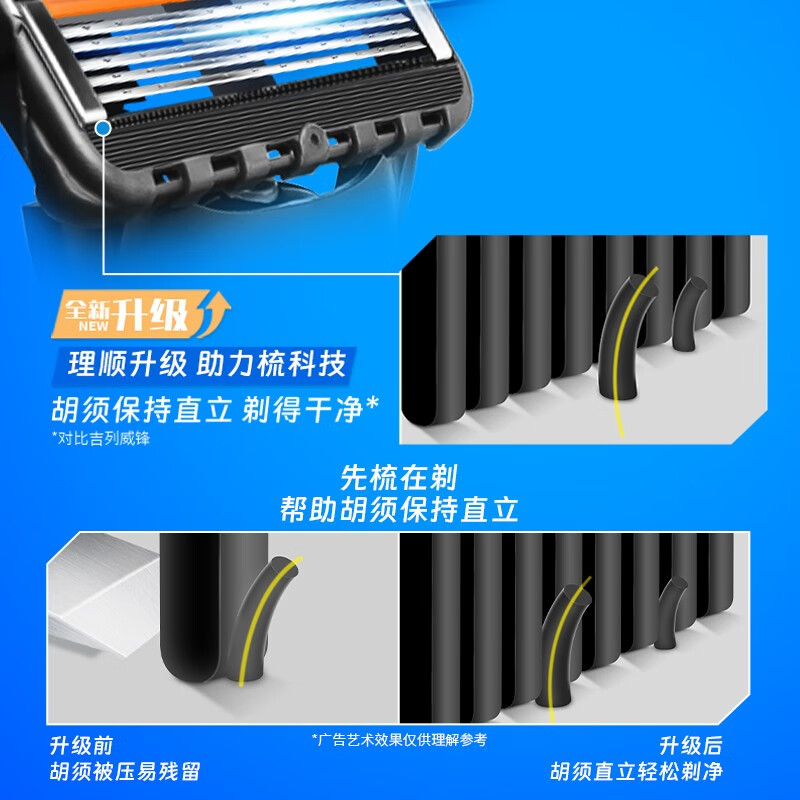 全新 NEW 升级

理顺升级 助力梳科技

胡须保持直立 剃得干净*

*对比吉列威锋

先梳在剃
帮助胡须保持直立

升级前
胡须被压易残留

*广告艺术效果仅供理解参考

升级后
胡须直立轻松剃净