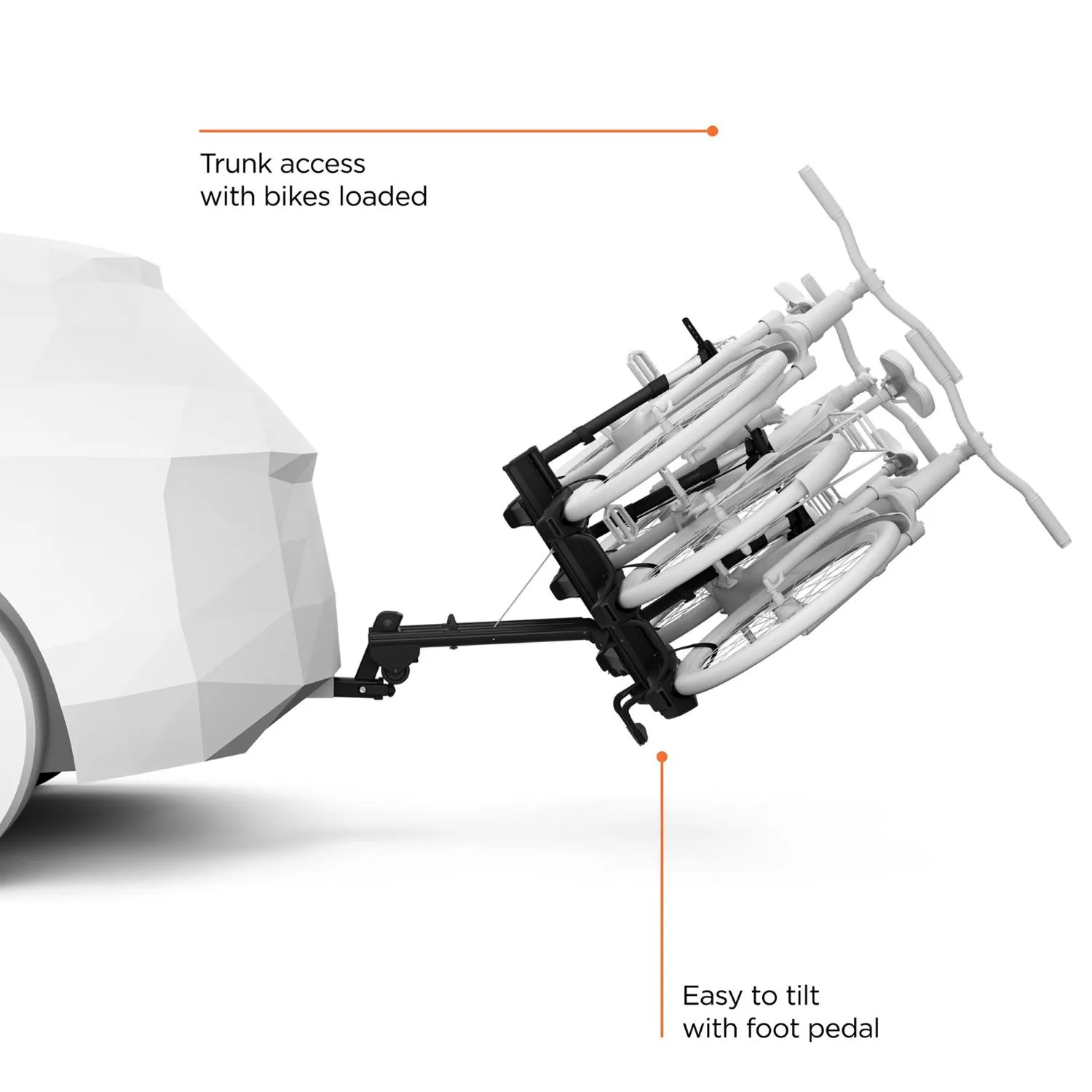 Trunk access
with bikes loaded

Easy to tilt
with foot pedal