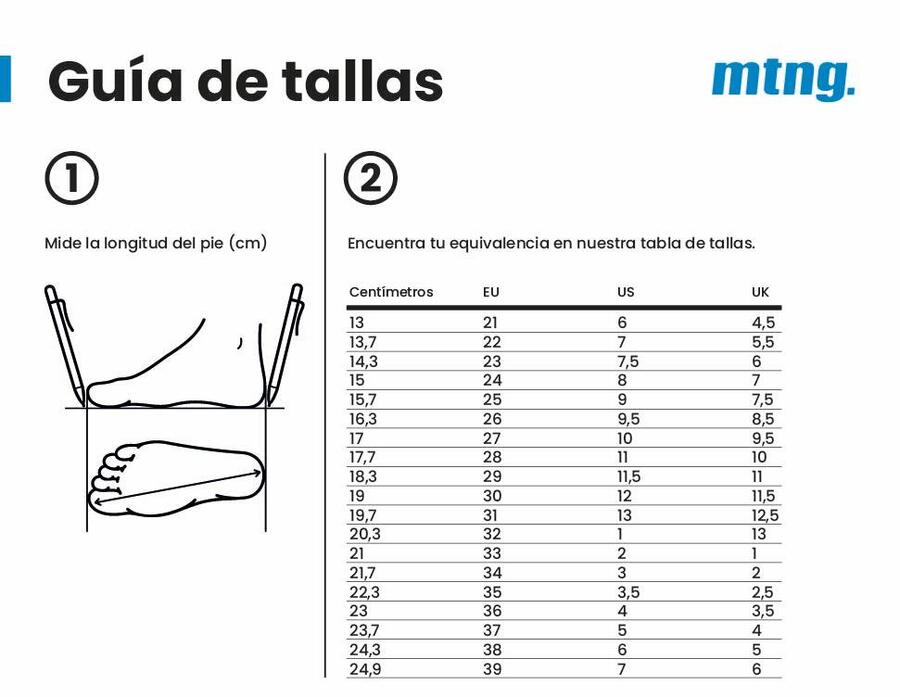 Guía de tallas

mtng.

①

Mide la longitud del pie (cm)

②

Encuentra tu equivalencia en nuestra tabla de tallas.

| Centímetros | EU | US | UK |
|---|---|---|---|
| 13 | 21 | 6 | 4,5 |
| 13,7 | 22 | 7 | 5,5 |
| 14,3 | 23 | 7,5 | 6 |
| 15 | 24 | 8 | 7 |
| 15,7 | 25 | 9 | 7,5 |
| 16,3 | 26 | 9,5 | 8,5 |
| 17 | 27 | 10 | 9,5 |
| 17,7 | 28 | 11 | 10 |
| 18,3 | 29 | 11,5 | 11 |
| 19 | 30 | 12 | 11,5 |
| 19,7 | 31 | 13 | 12,5 |
| 20,3 | 32 | 1 | 13 |
| 21 | 33 | 2 | 1 |
| 21,7 | 34 | 3 | 2 |
| 22,3 | 35 | 3,5 | 2,5 |
| 23 | 36 | 4 | 3,5 |
| 23,7 | 37 | 5 | 4 |
| 24,3 | 38 | 6 | 5 |
| 24,9 | 39 | 7 | 6 |