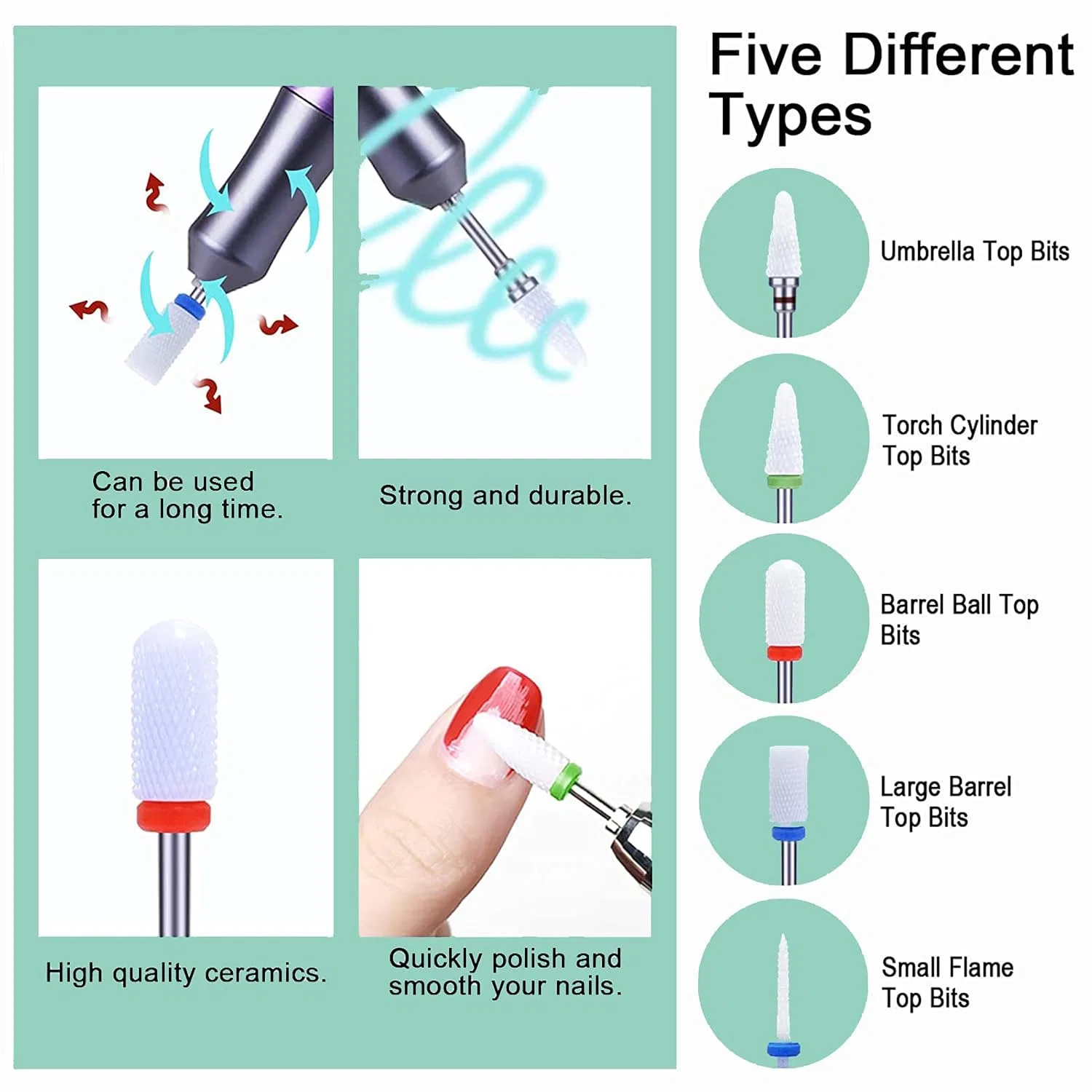 Can be used
for a long time.

Strong and durable.

High quality ceramics.

Quickly polish and
smooth your nails.

Five Different Types

Umbrella Top Bits

Torch Cylinder
Top Bits

Barrel Ball Top
Bits

Large Barrel
Top Bits

Small Flame
Top Bits