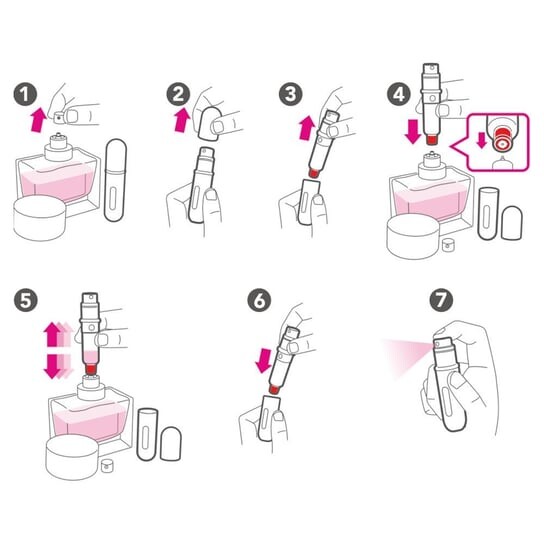 1
2
3
4
5
6
7