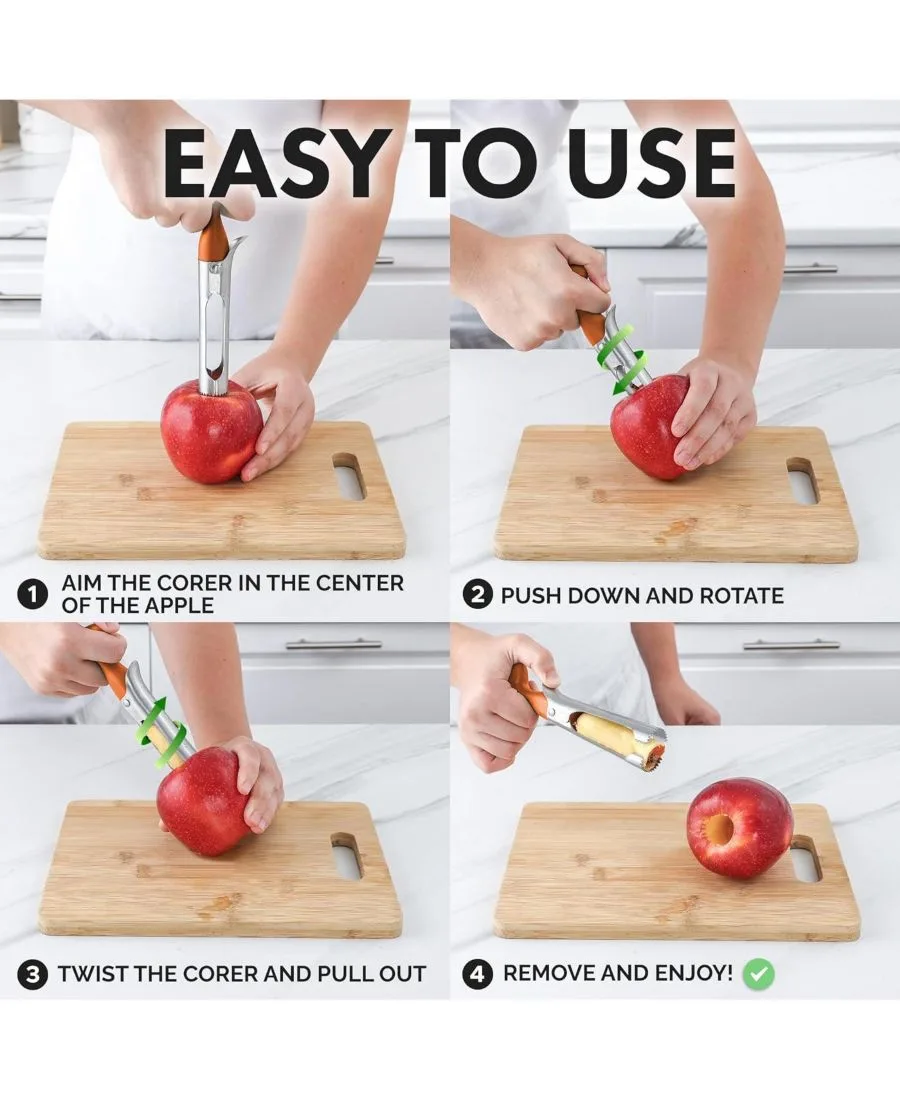 EASY TO USE

1 AIM THE CORER IN THE CENTER OF THE APPLE

2 PUSH DOWN AND ROTATE

3 TWIST THE CORER AND PULL OUT

4 REMOVE AND ENJOY!