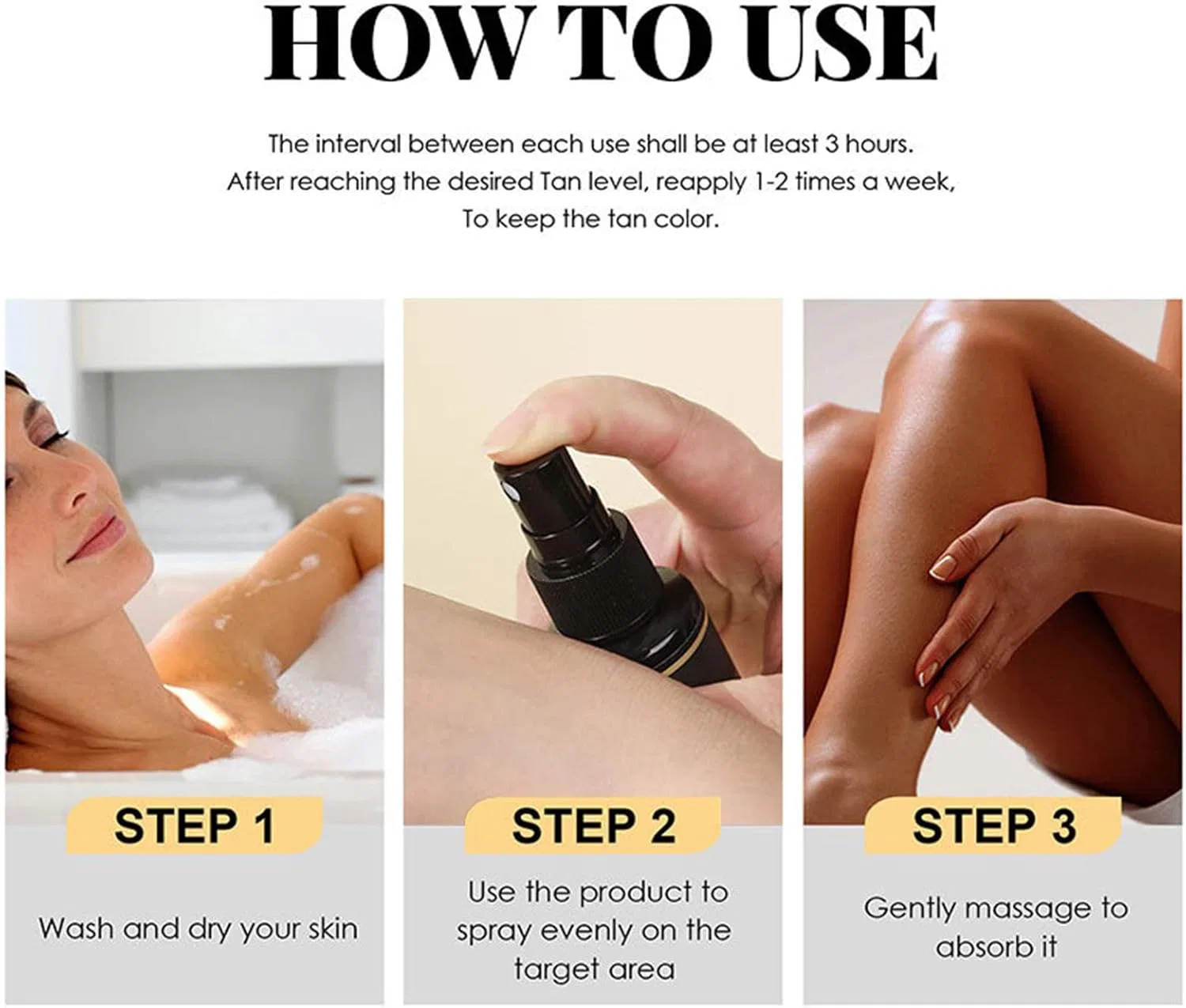 HOW TO USE

The interval between each use shall be at least 3 hours.
After reaching the desired Tan level, reapply 1-2 times a week,
To keep the tan color.

STEP 1

Wash and dry your skin

STEP 2

Use the product to spray evenly on the target area

STEP 3

Gently massage to absorb it