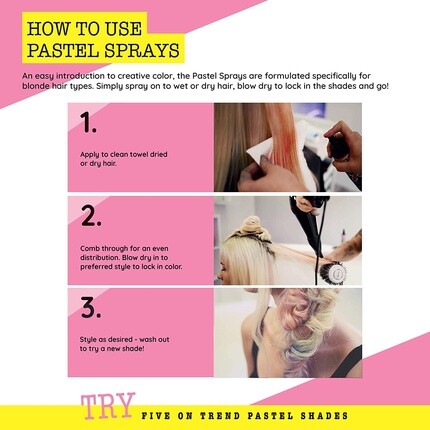 HOW TO USE PASTEL SPRAYS

An easy introduction to creative color, the Pastel Sprays are formulated specifically for blonde hair types. Simply spray on to wet or dry hair, blow dry to lock in the shades and go!

1.

Apply to clean towel dried or dry hair.

2.

Comb through for an even distribution. Blow dry in to preferred style to lock in color.

3.

Style as desired - wash out to try a new shade!

TRY FIVE ON TREND PASTEL SHADES