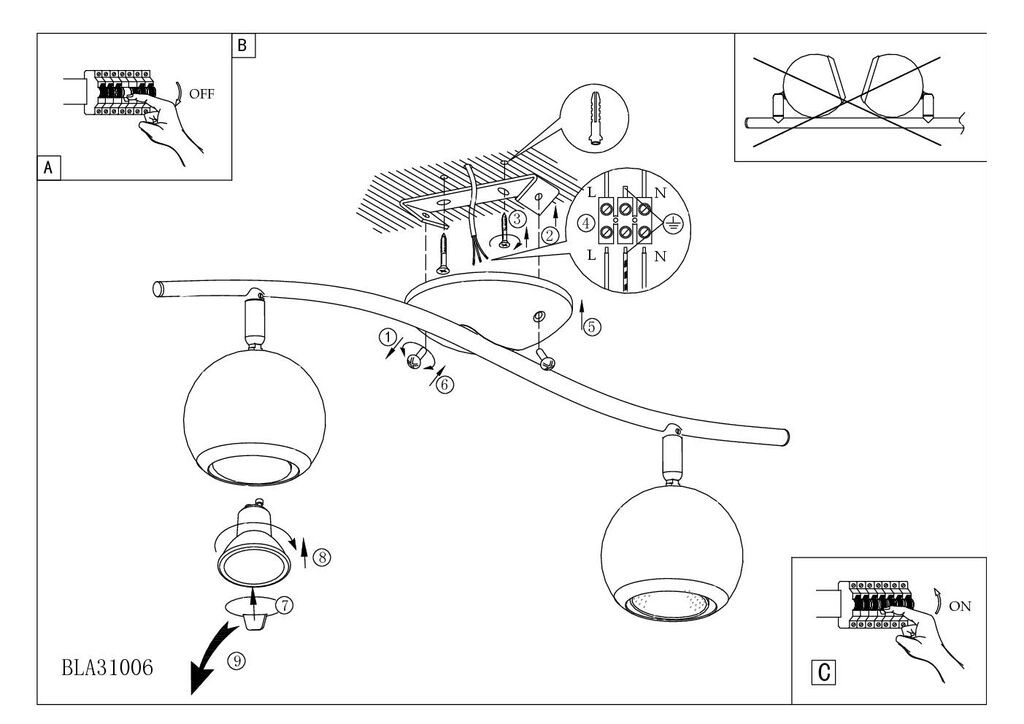 B
OFF
A
L N
4
L N
3
2
5
1
6
8
7
9
BLA31006
ON
C