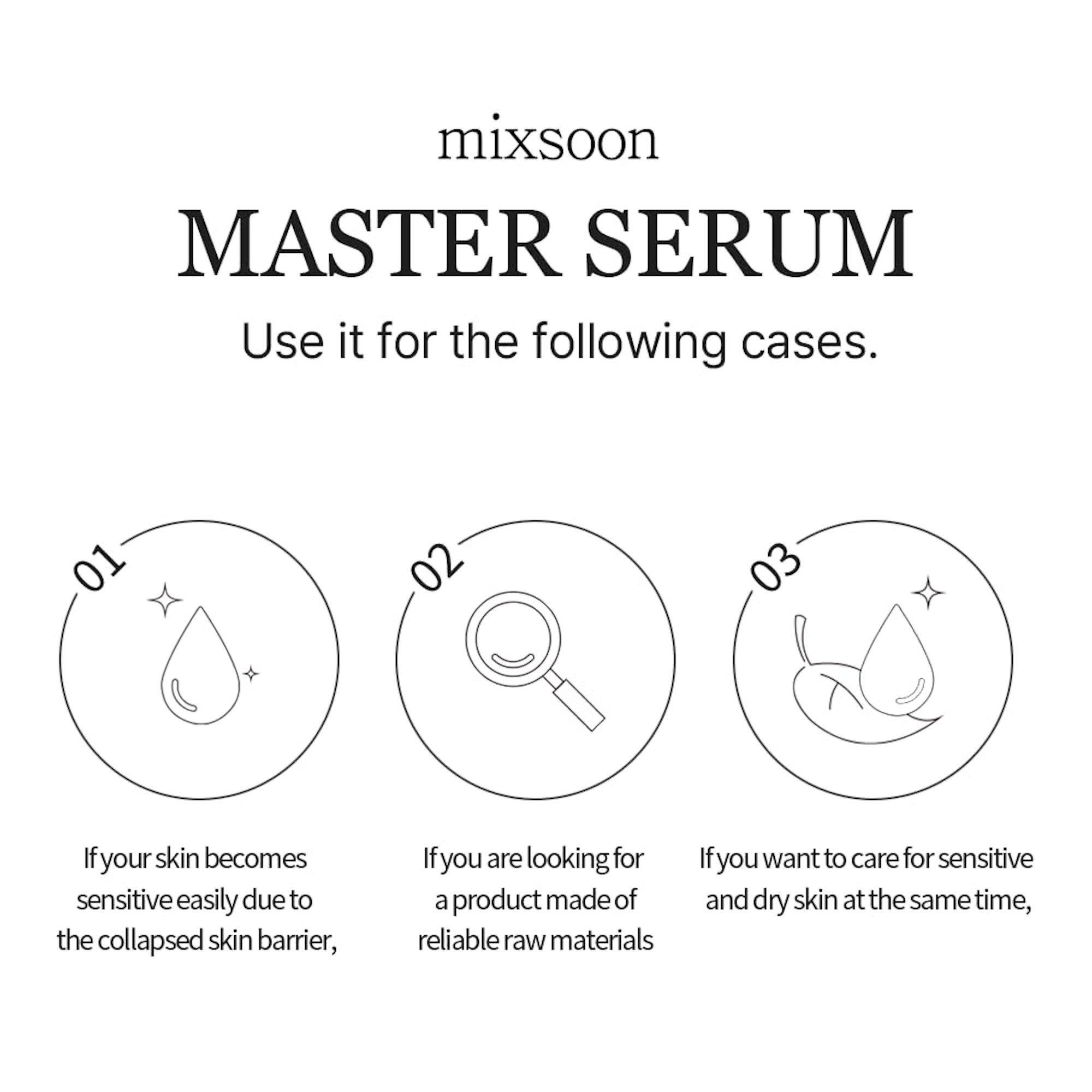 mixsoon

MASTER SERUM

Use it for the following cases.

01

If your skin becomes sensitive easily due to the collapsed skin barrier,

02

If you are looking for a product made of reliable raw materials

03

If you want to care for sensitive and dry skin at the same time,