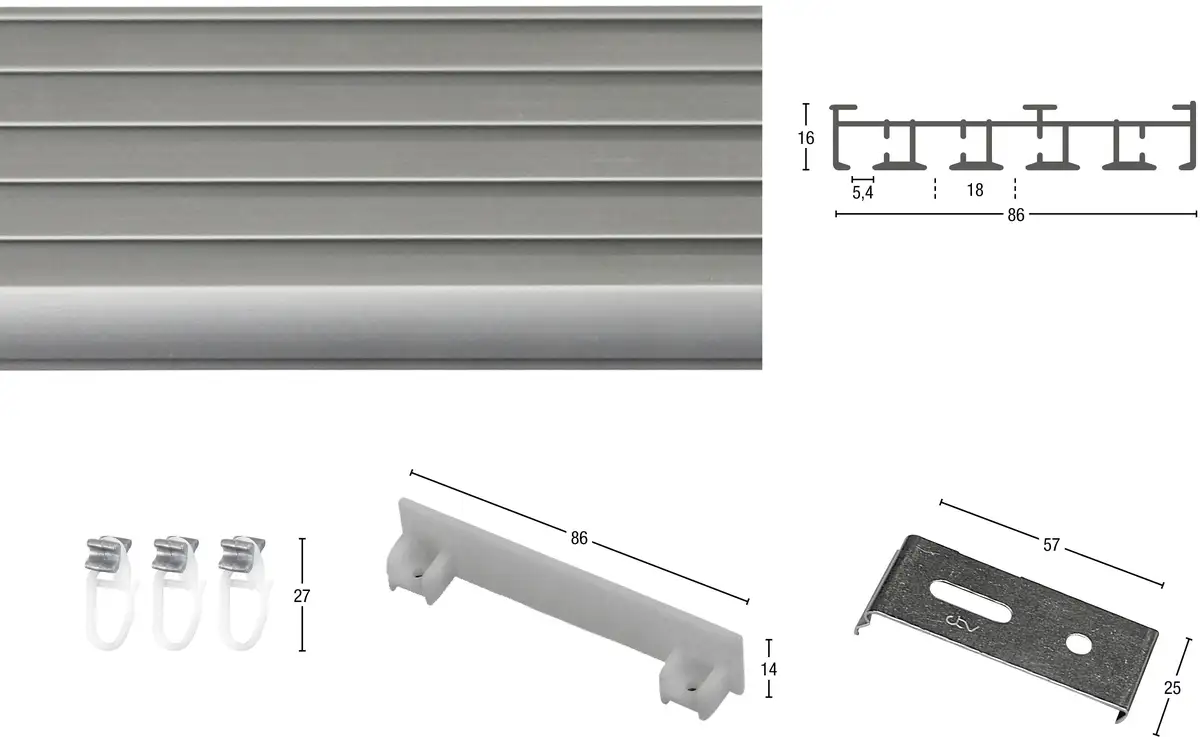 16
5,4
18
86

27

86
14

57
25