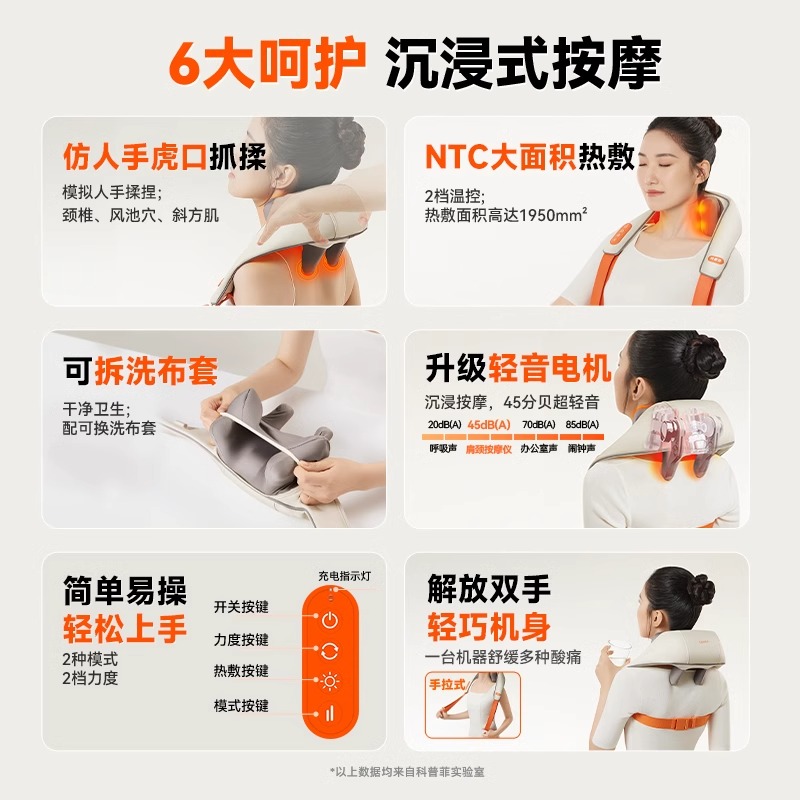 6大呵护 沉浸式按摩

仿人手虎口抓揉
模拟人手揉捏;
颈椎、风池穴、斜方肌

NTC大面积热敷
2档温控;
热敷面积高达1950mm²

可拆洗布套
干净卫生;
配可换洗布套

升级轻音电机
沉浸按摩，45分贝超轻音

| 20dB(A) | 45dB(A) | 70dB(A) | 85dB(A) |
|---|---|---|---|
| 呼吸声 | 肩颈按摩仪 | 办公室声 | 闹钟声 |

简单易操
轻松上手
2种模式
2档力度

充电指示灯
开关按键
力度按键
热敷按键
模式按键

解放双手
轻巧机身
一台机器舒缓多种酸痛
手拉式

*以上数据均来自科普菲实验室