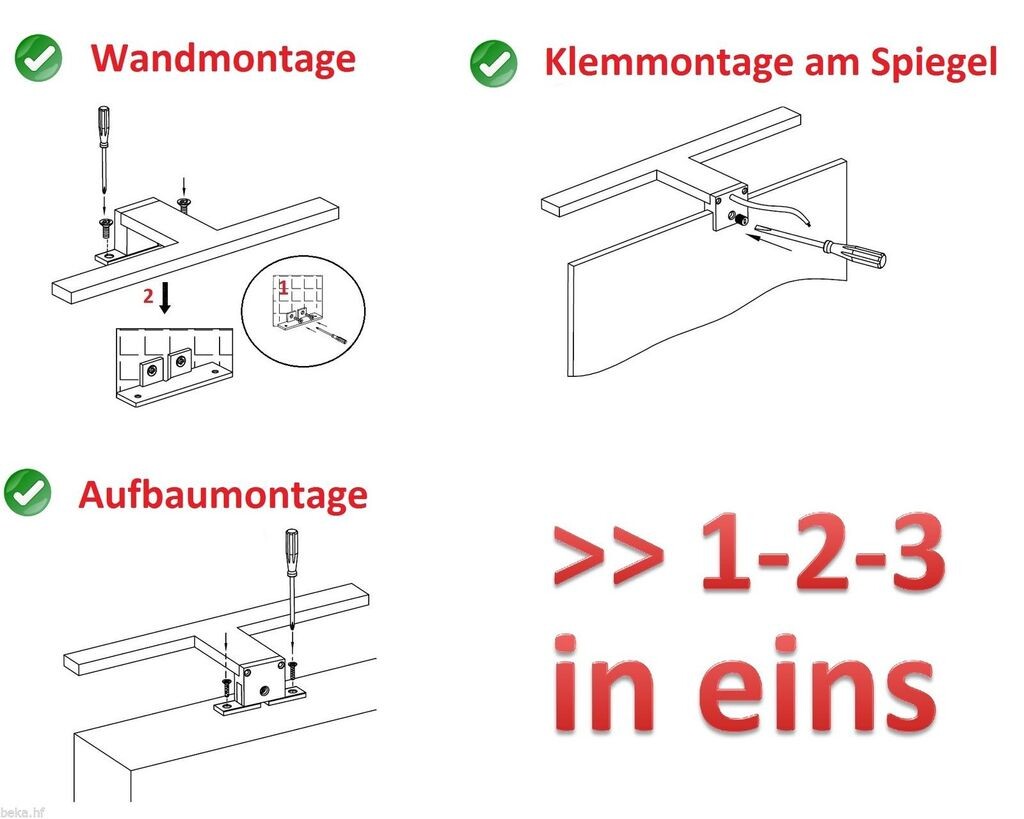 Wandmontage

2

1

Klemmontage am Spiegel

Aufbaumontage

>> 1-2-3
in eins

beka.hf