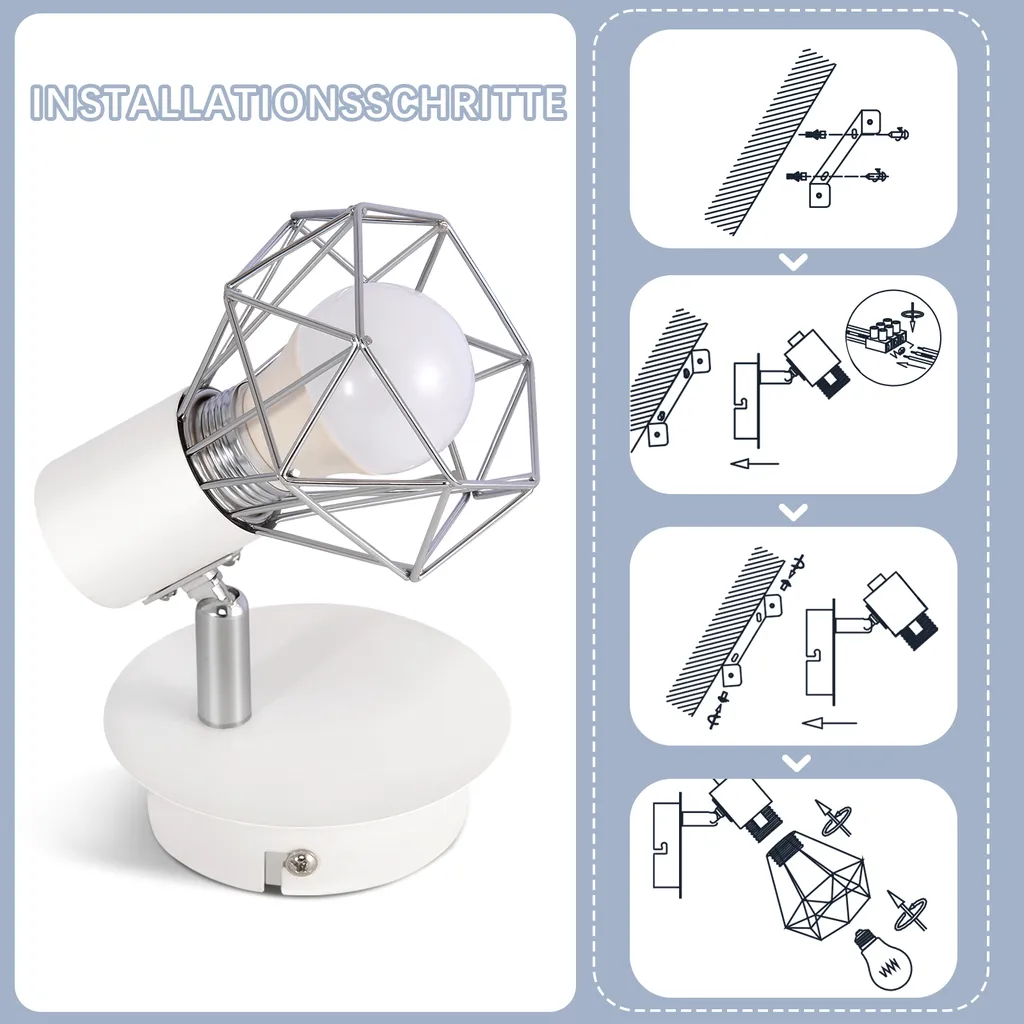 INSTALLATIONSSCHRITTE