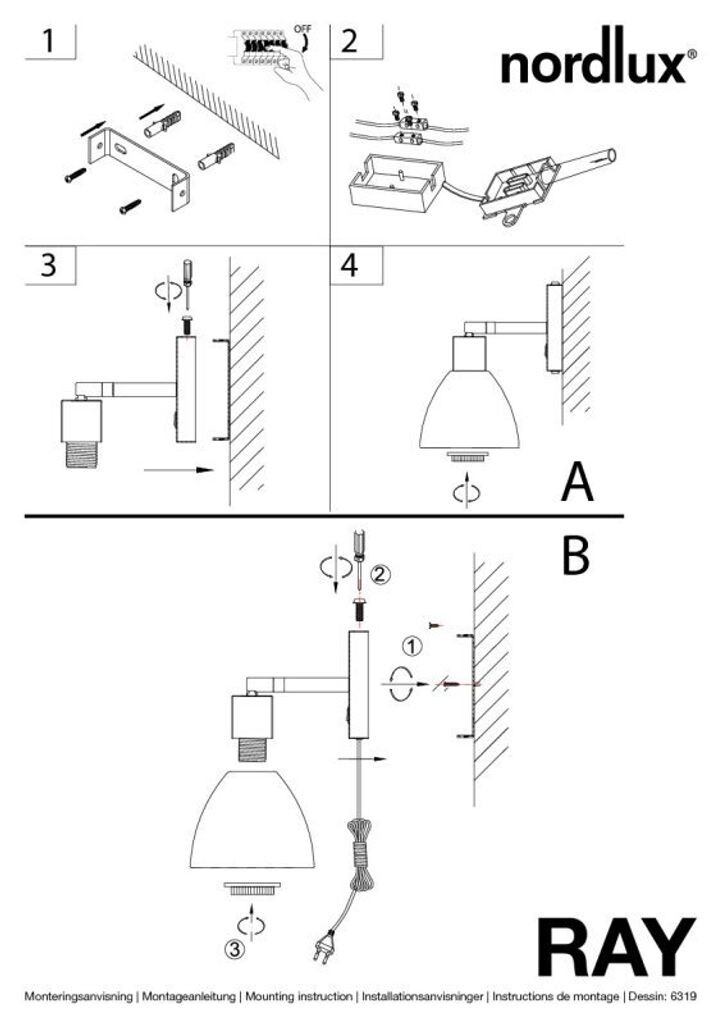 1

OFF

2

nordlux®

3

4

A

B

2

1

3

RAY

Monteringsanvisning | Montageanleitung | Mounting instruction | Installationsanvisninger | Instructions de montage | Dessin: 6319