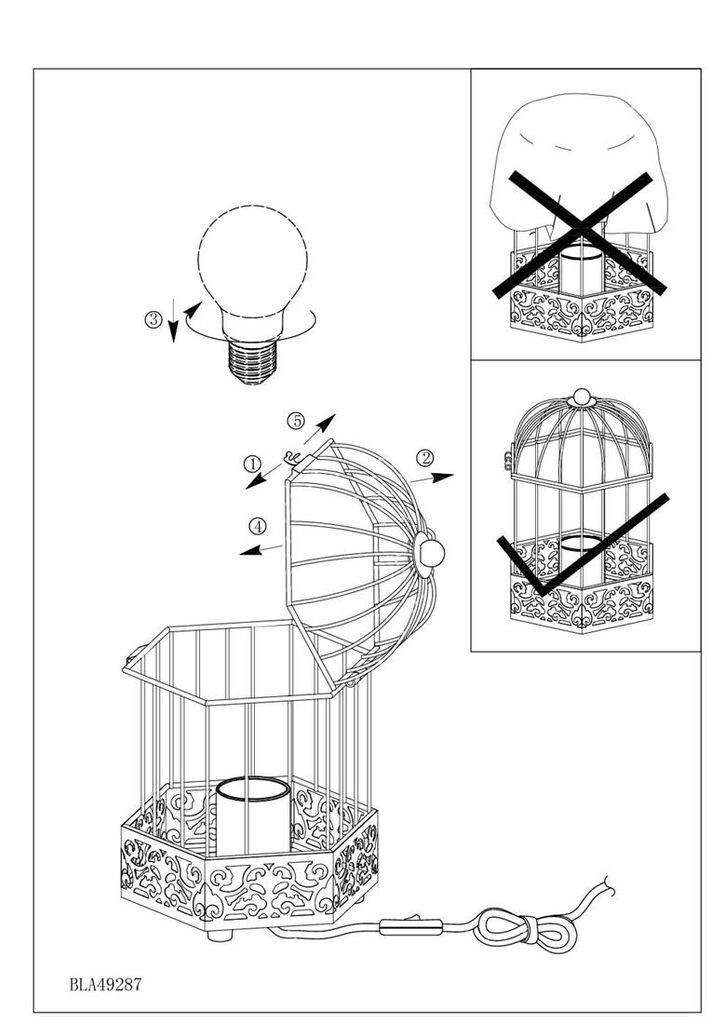 ③

⑤
①
②
④

BLA49287