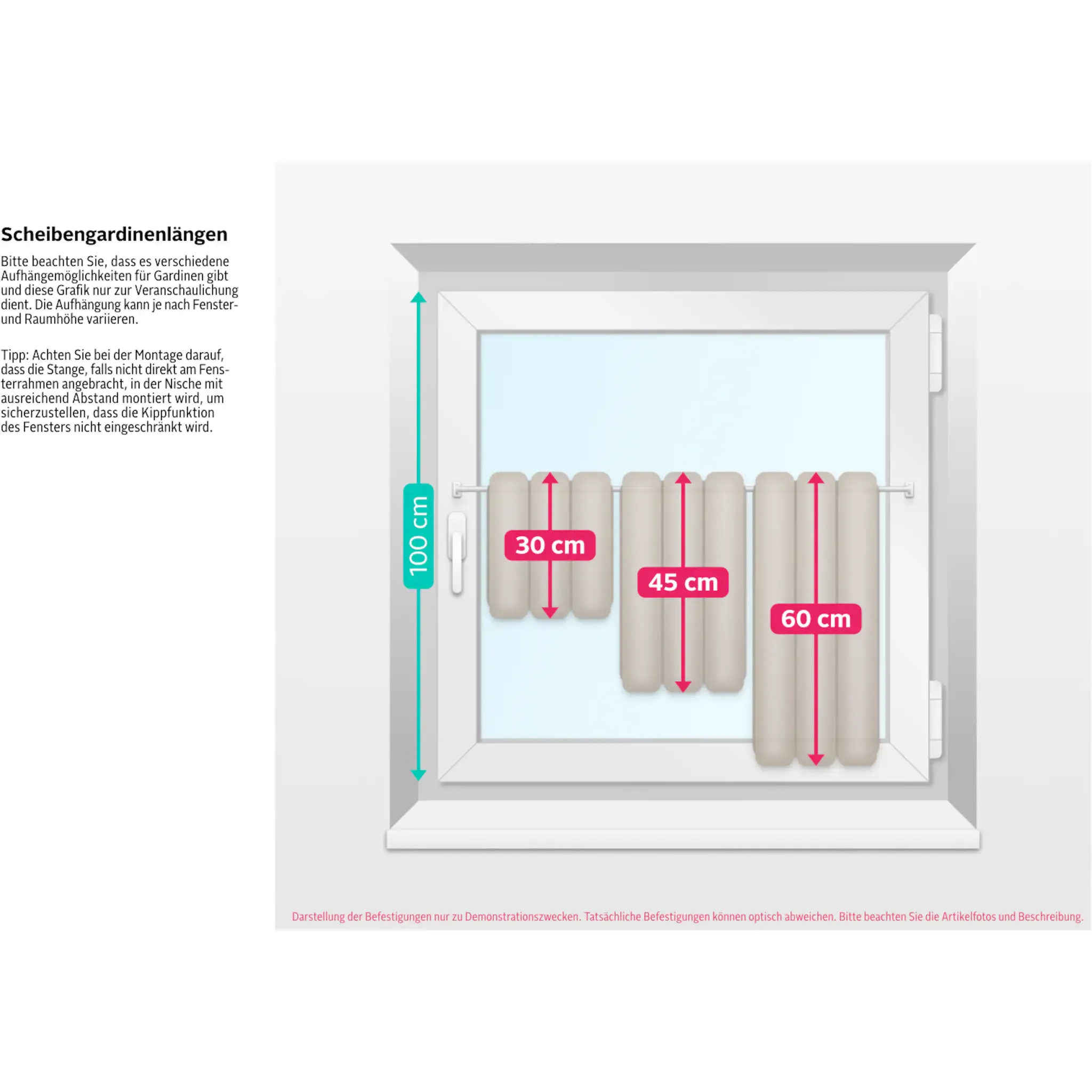 Scheibengardinenlängen

Bitte beachten Sie, dass es verschiedene Aufhängemöglichkeiten für Gardinen gibt und diese Grafik nur zur Veranschaulichung dient. Die Aufhängung kann je nach Fenster- und Raumhöhe variieren.

Tipp: Achten Sie bei der Montage darauf, dass die Stange, falls nicht direkt am Fensterrahmen angebracht, in der Nische mit ausreichend Abstand montiert wird, um sicherzustellen, dass die Kippfunktion des Fensters nicht eingeschränkt wird.

100 cm

30 cm

45 cm

60 cm

Darstellung der Befestigungen nur zu Demonstrationszwecken. Tatsächliche Befestigungen können optisch abweichen. Bitte beachten Sie die Artikelfotos und Beschreibung.