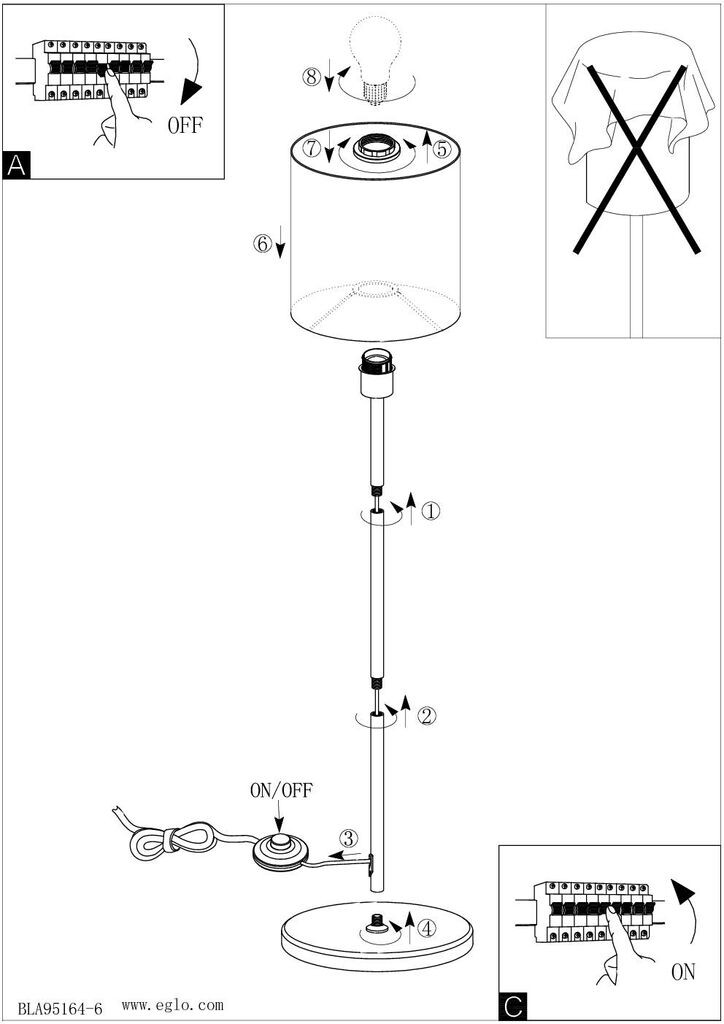 OFF
A
⑧
⑦
⑤
⑥
①
②
ON/OFF
③
④
ON
C
BLA95164-6 www.eglo.com