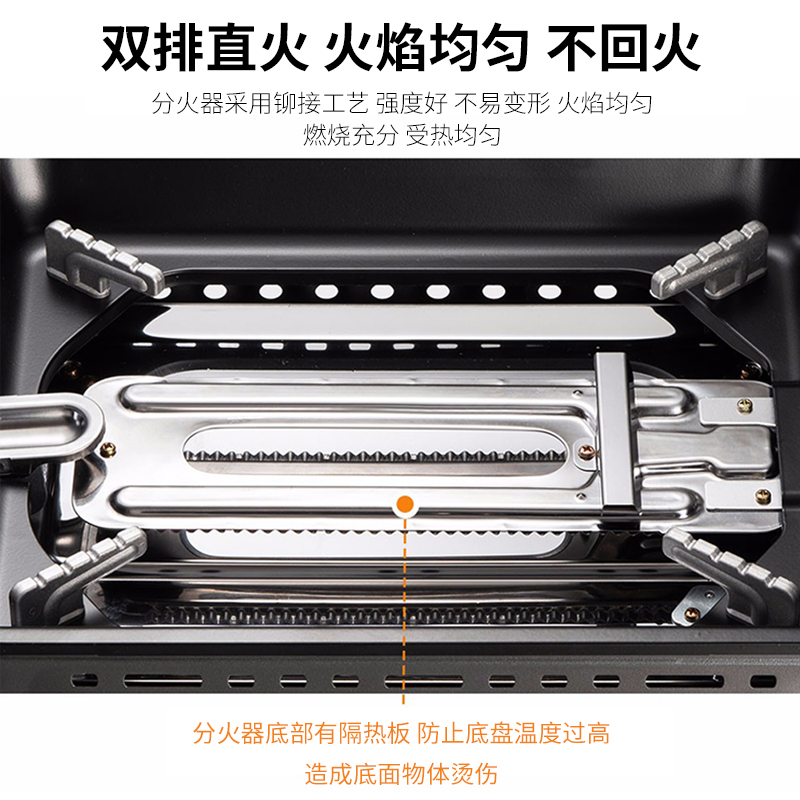 双排直火 火焰均匀 不回火

分火器采用铆接工艺 强度好 不易变形 火焰均匀
燃烧充分 受热均匀

分火器底部有隔热板 防止底盘温度过高
造成底面物体烫伤