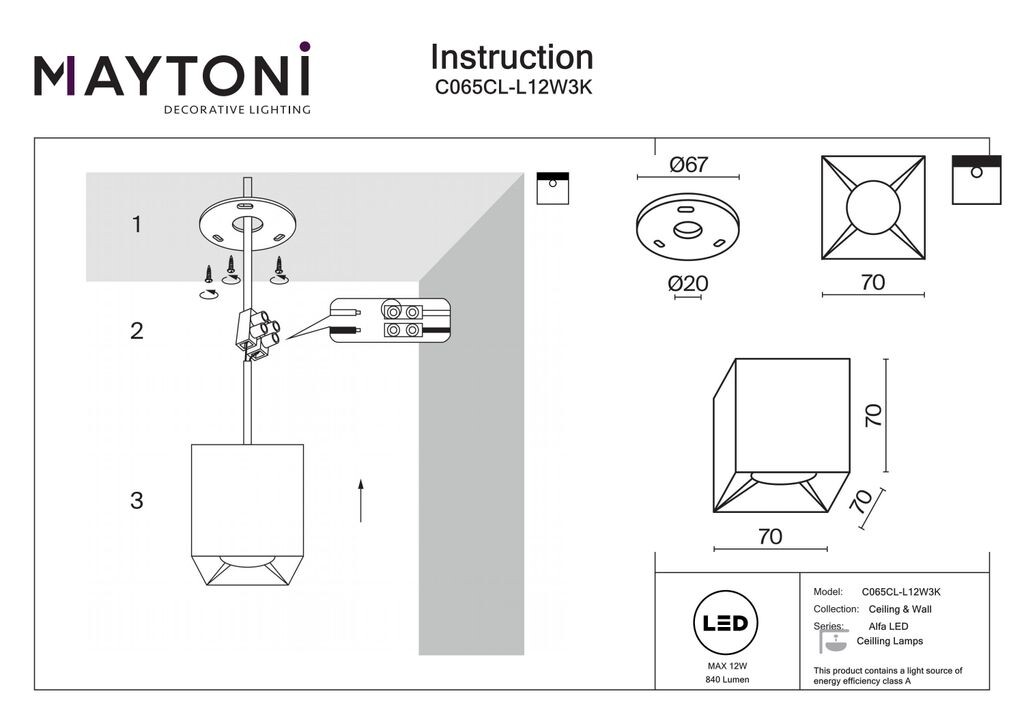 MAYTONI
DECORATIVE LIGHTING

Instruction
C065CL-L12W3K

1

2

3

Ø67

Ø20

70

70

70

70

LED

MAX 12W
840 Lumen

Model: C065CL-L12W3K
Collection: Ceiling & Wall
Series: Alfa LED
Ceilling Lamps

This product contains a light source of energy efficiency class A