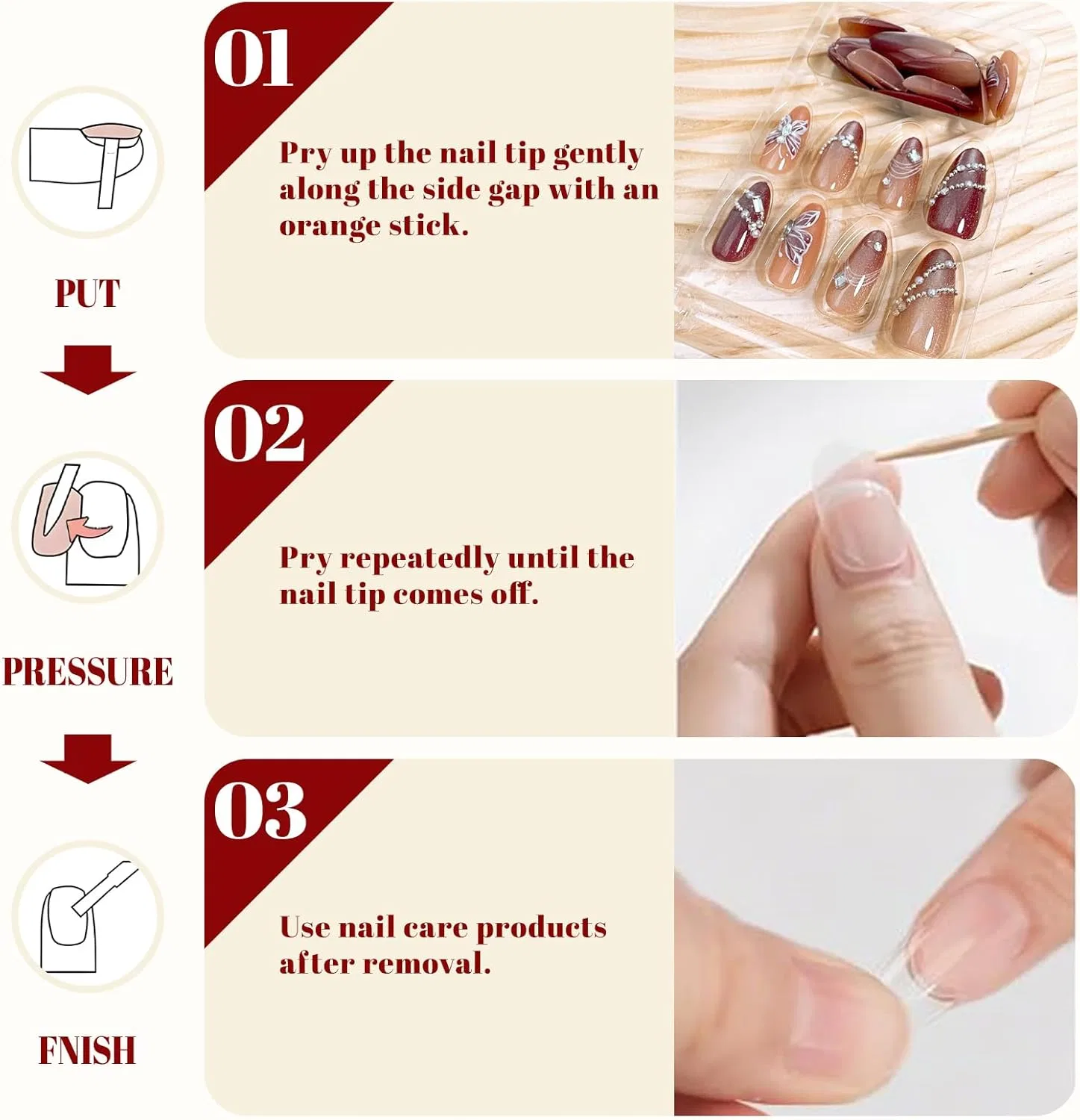 PUT

PRESSURE

FNISH

01

Pry up the nail tip gently along the side gap with an orange stick.

02

Pry repeatedly until the nail tip comes off.

03

Use nail care products after removal.