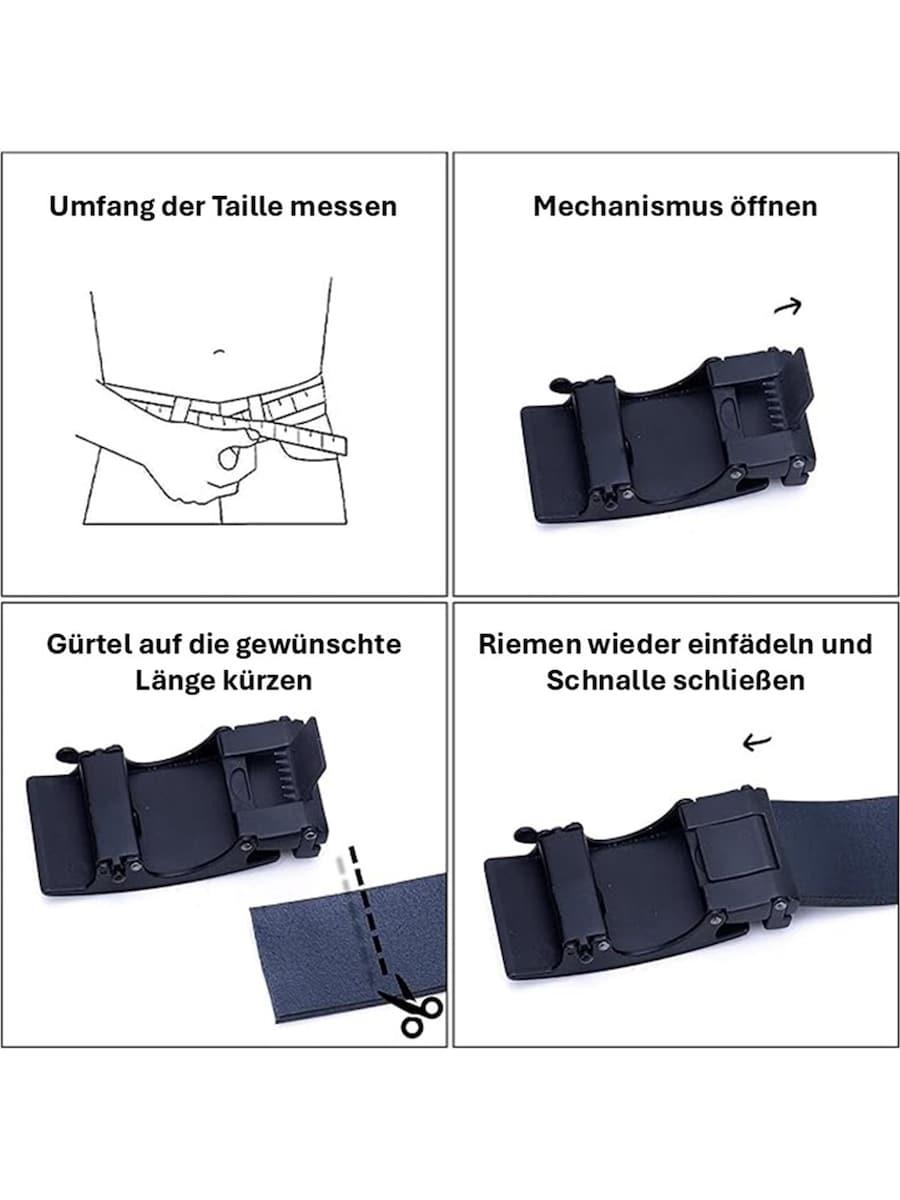 Umfang der Taille messen

Mechanismus öffnen

Gürtel auf die gewünschte Länge kürzen

Riemen wieder einfädeln und Schnalle schließen